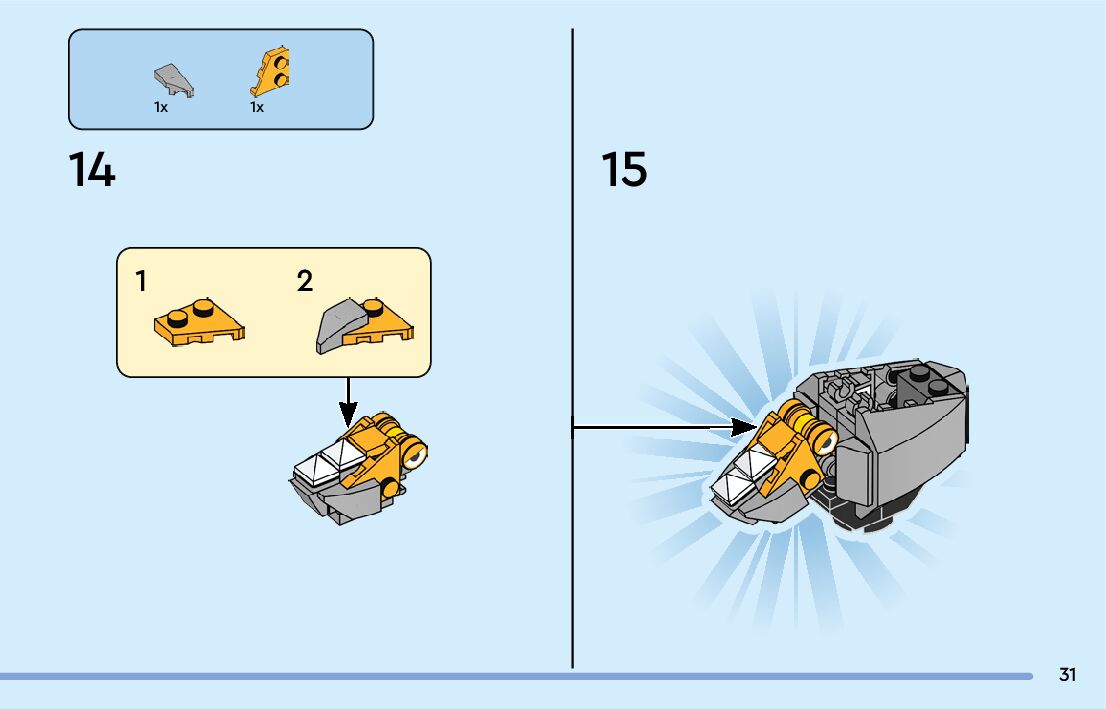 1x 1x

14

1

2

15

31