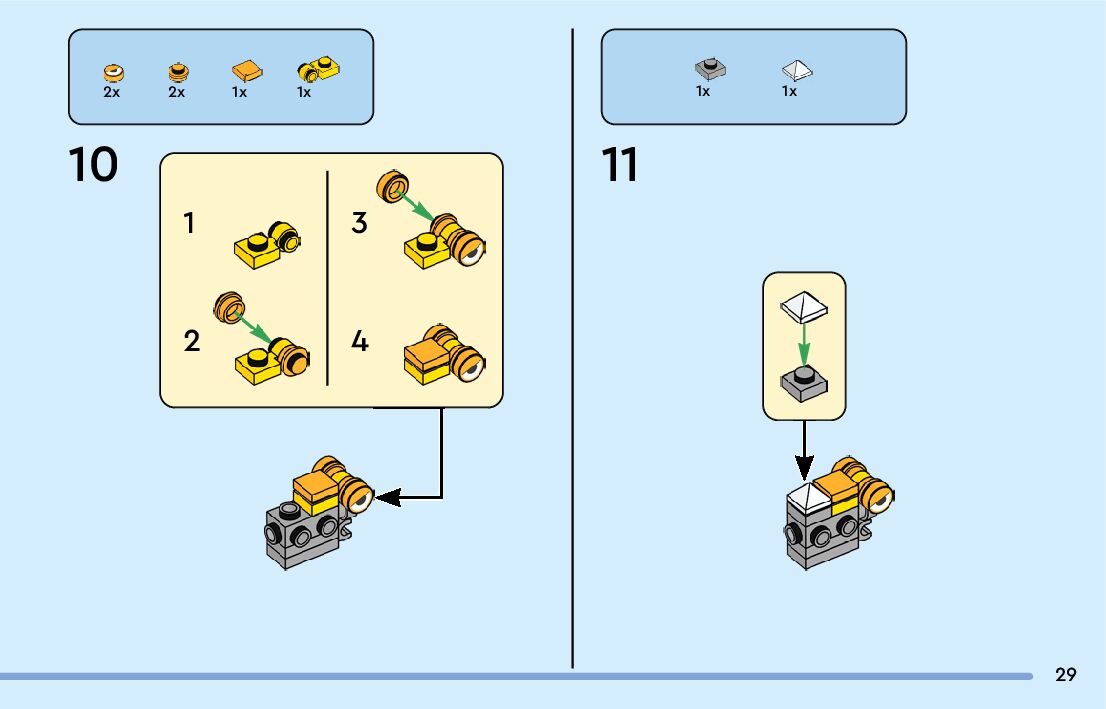 2x 2x 1x 1x

10

1

2

3

4

1x 1x

11

29