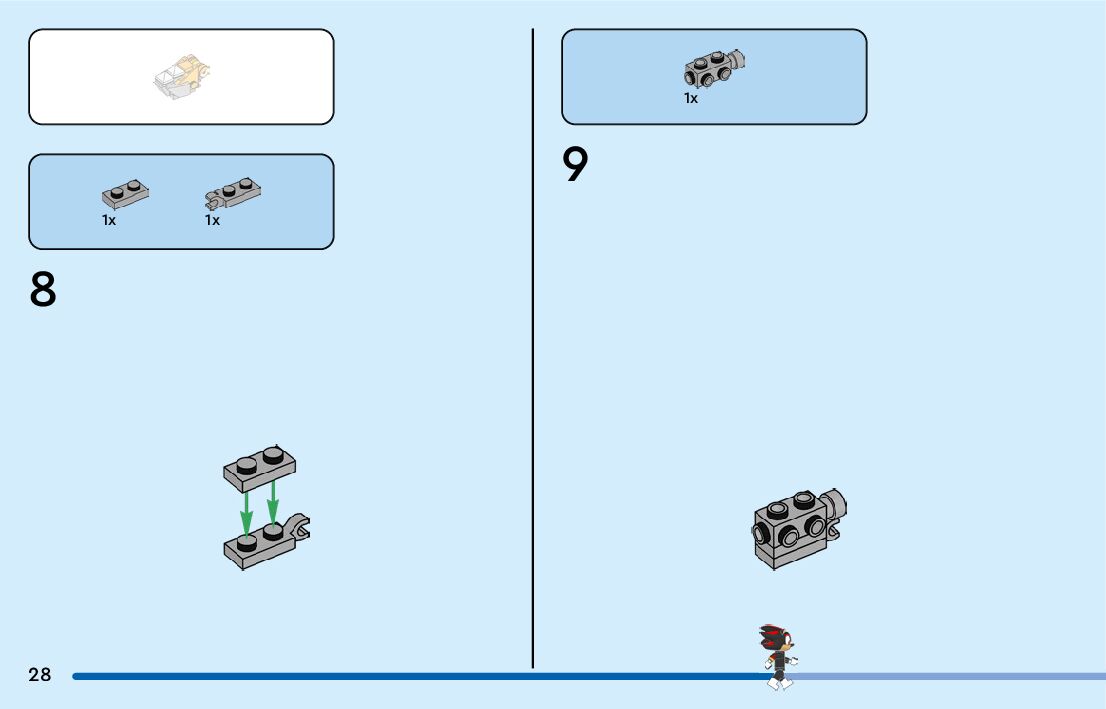 1x 1x

8

1x

9

28