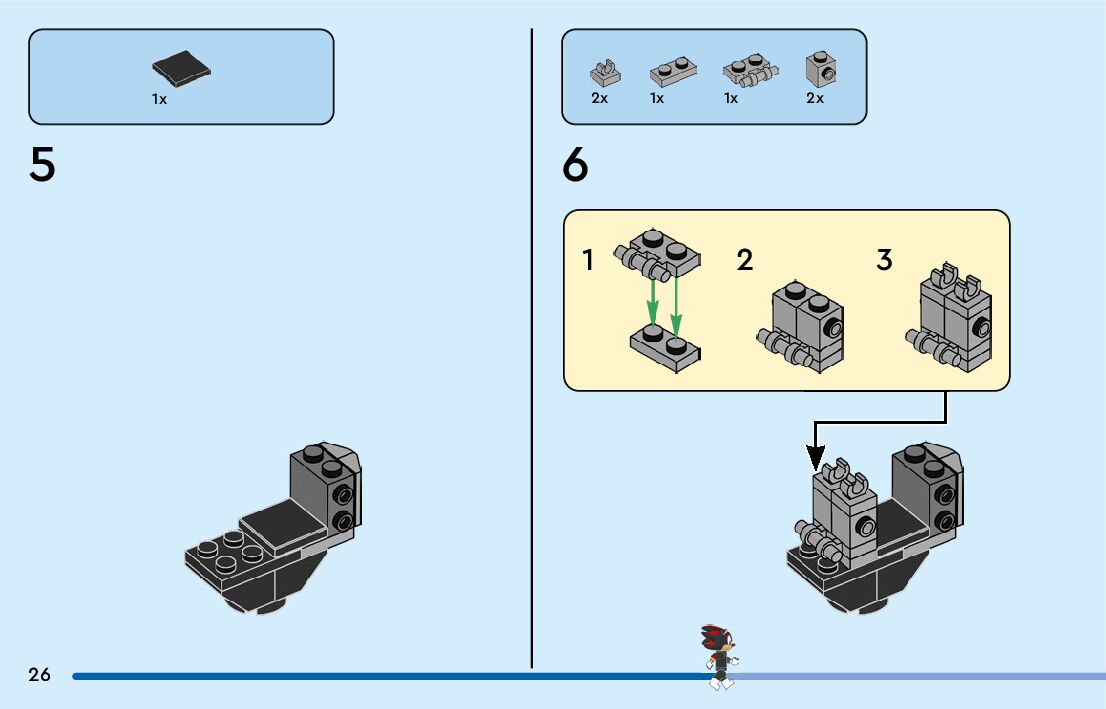 1x

5

2x 1x 1x 2x

6

1 2 3

26