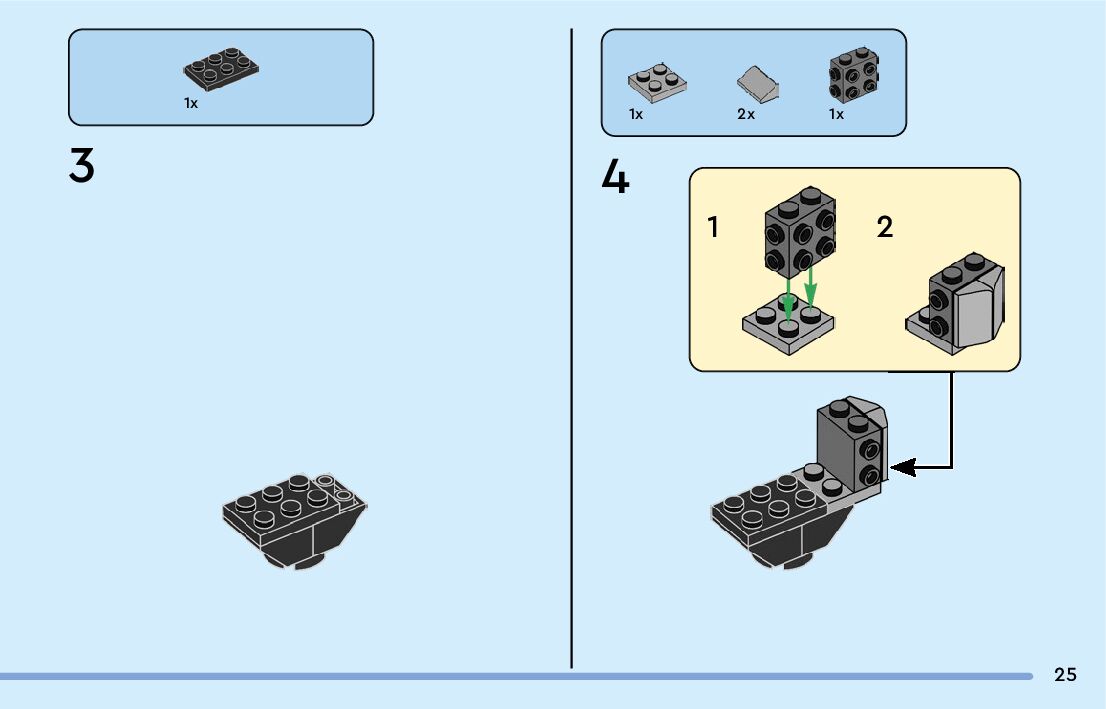 1x

3

1x 2x 1x

4

1

2

25