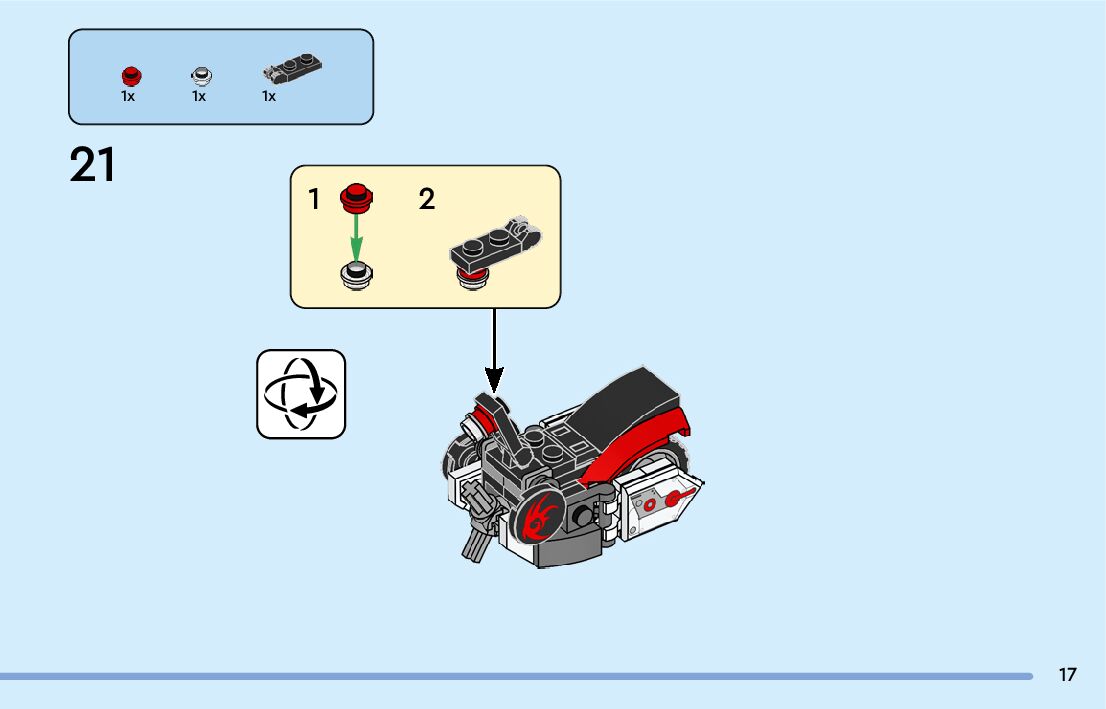 1x
1x
1x

21

1
2

17