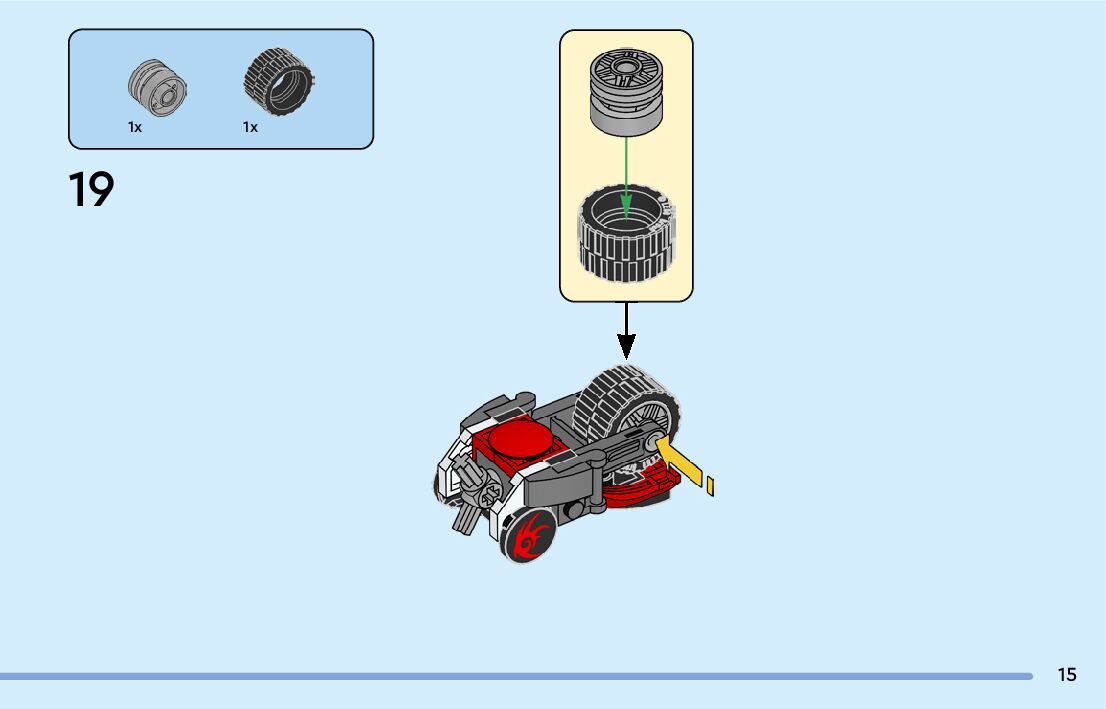 1x 1x

19

15