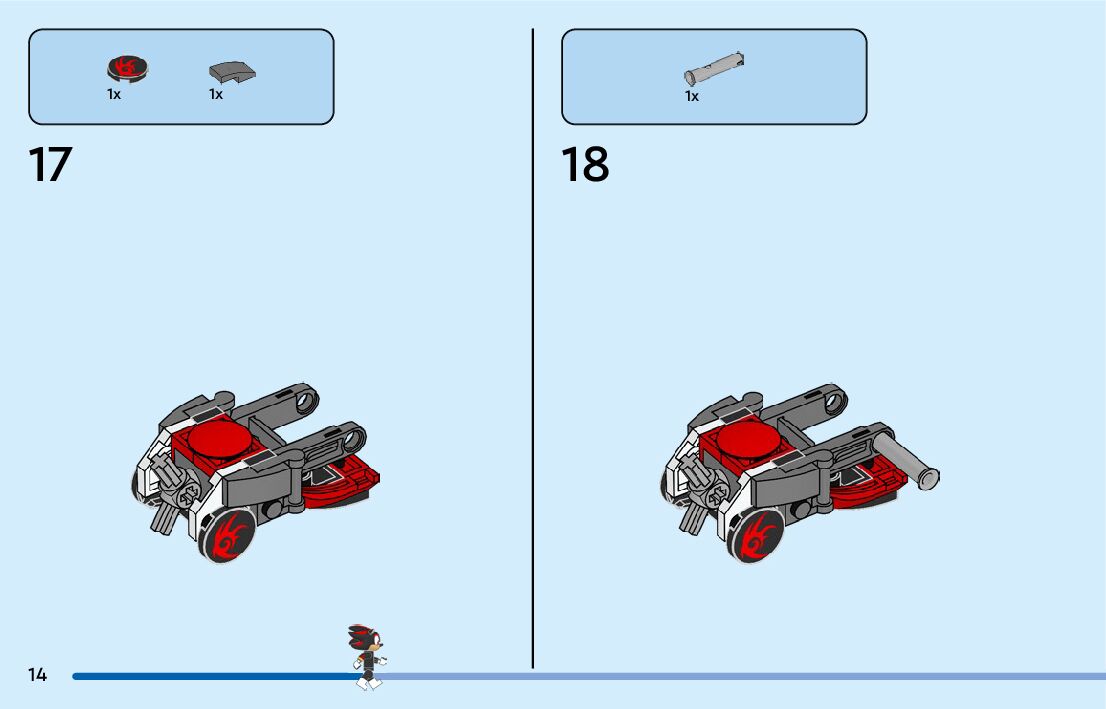 1x 1x

17

1x

18

14