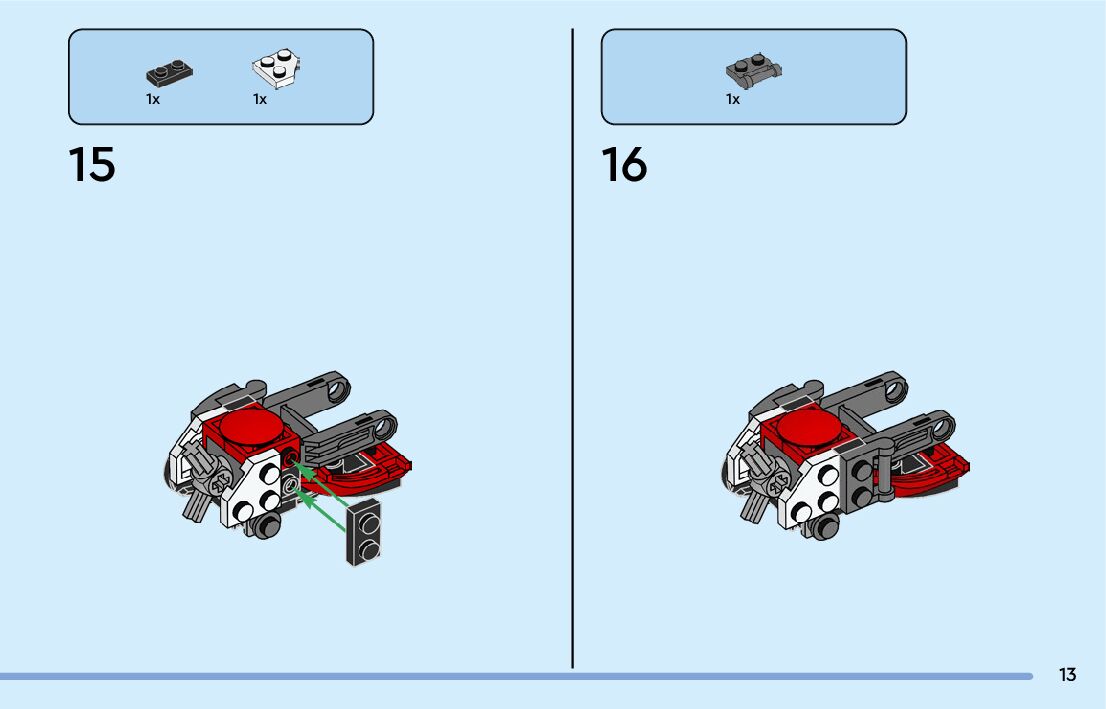 1x 1x

15

1x

16

13