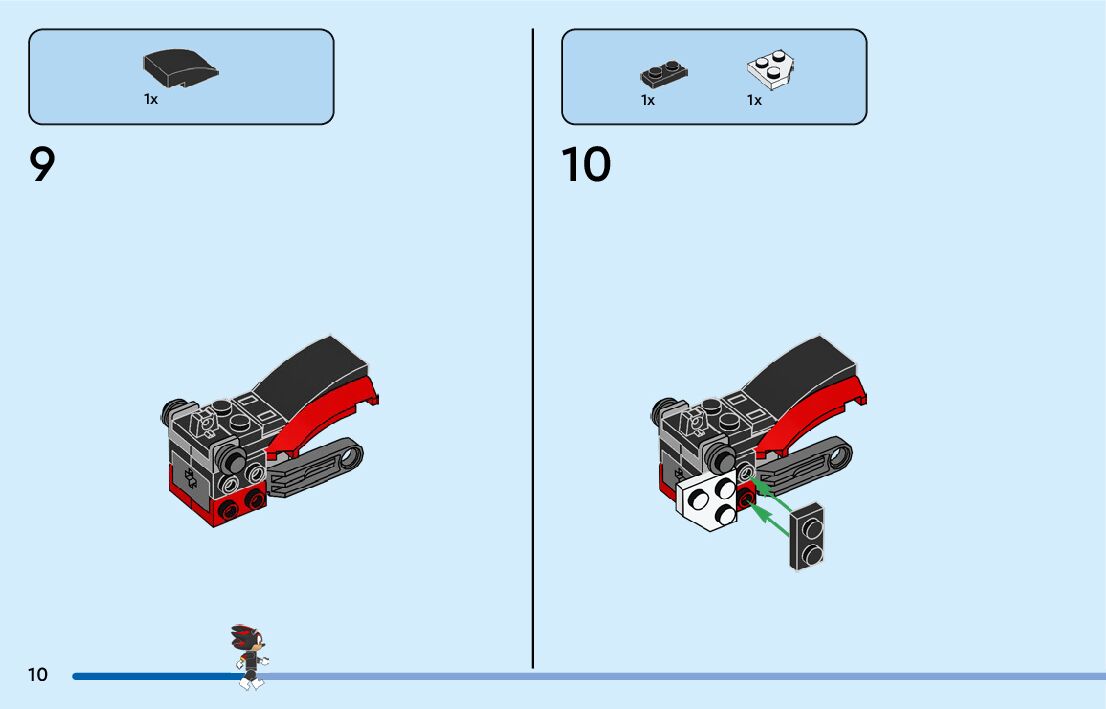 1x

9

1x 1x

10

10