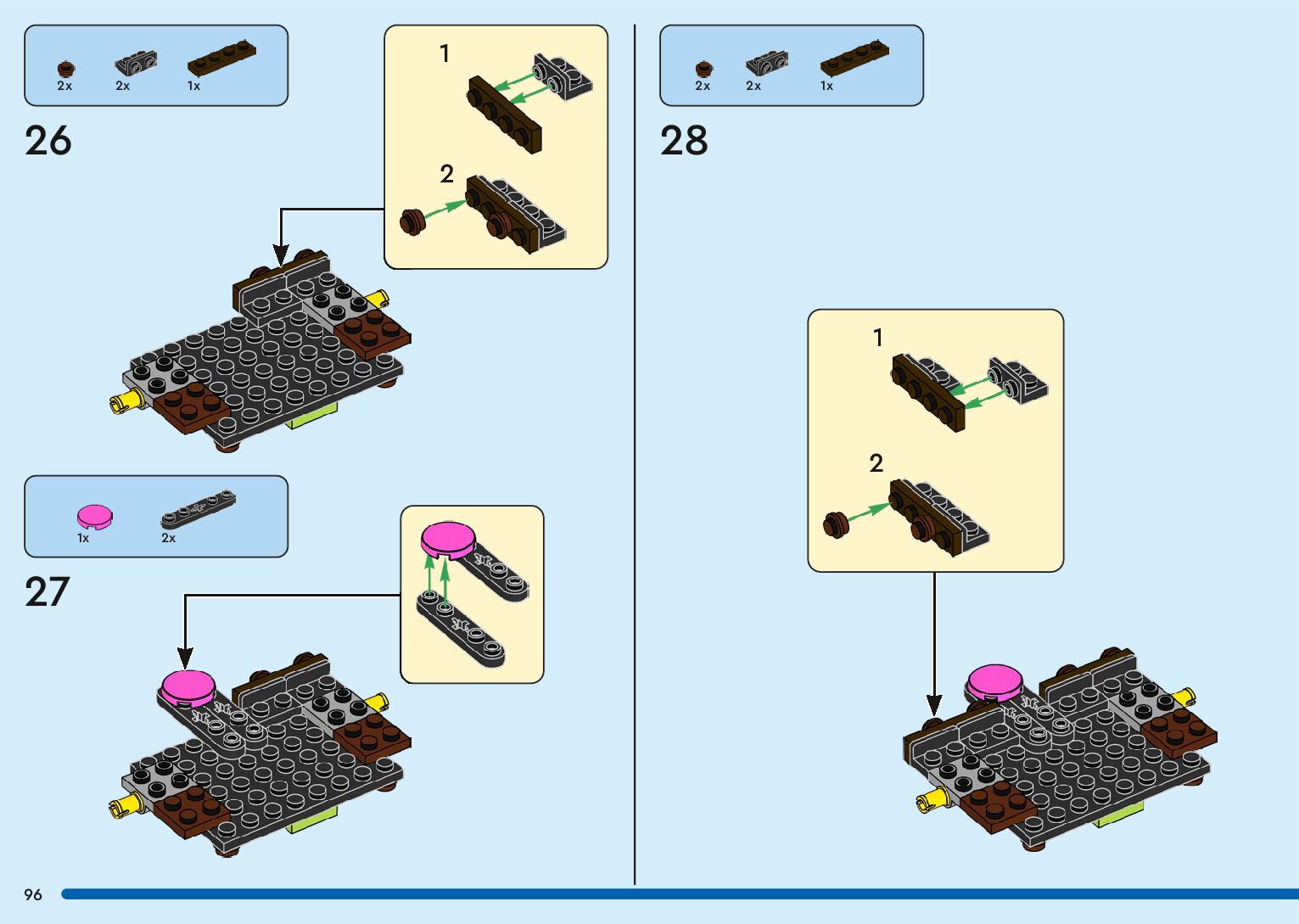 2x 2x 1x

26

1

2

1x 2x

27

2x 2x 1x

28

1

2

96