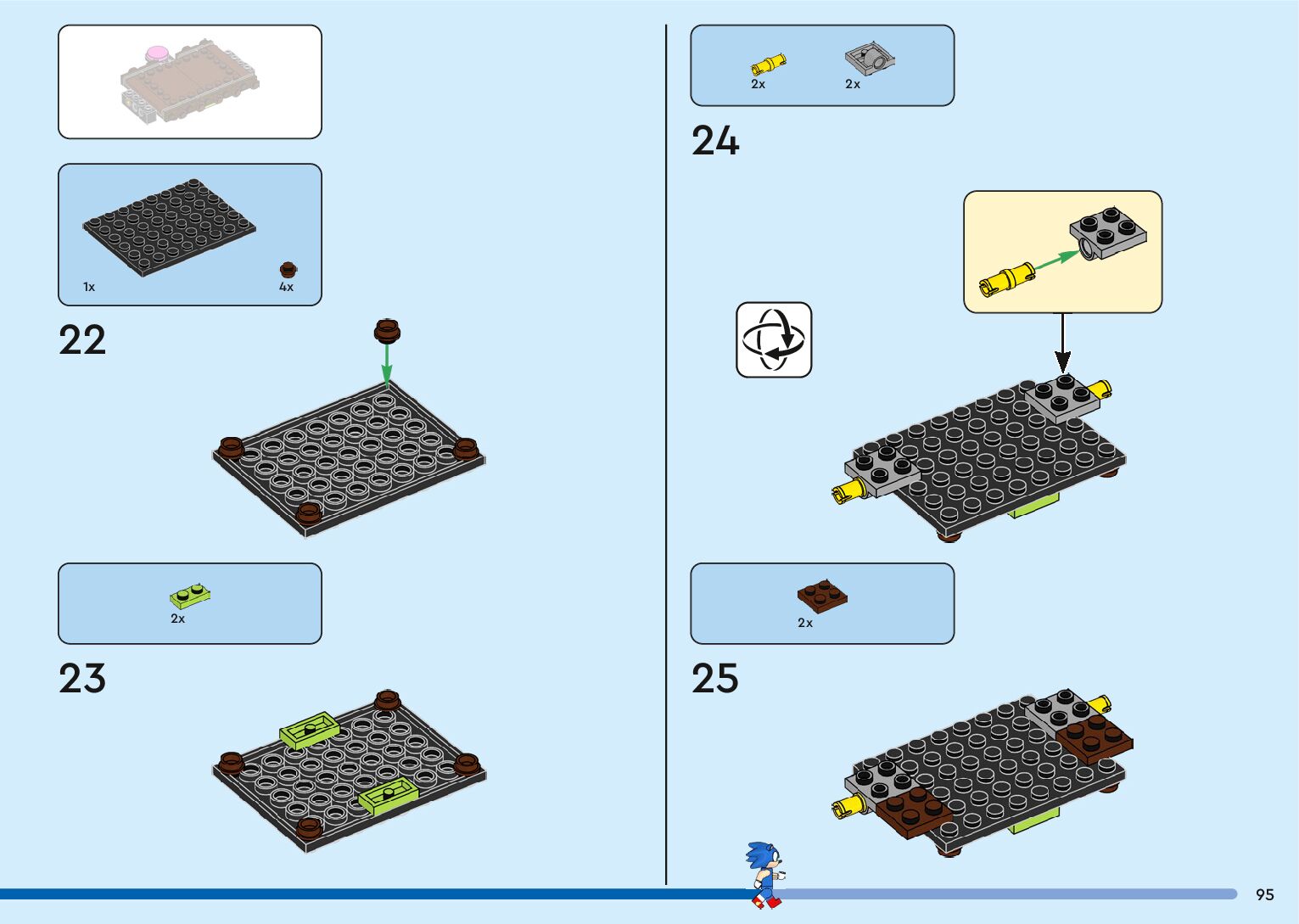 1x
4x

22

2x

23

2x 2x

24

2x

25

95