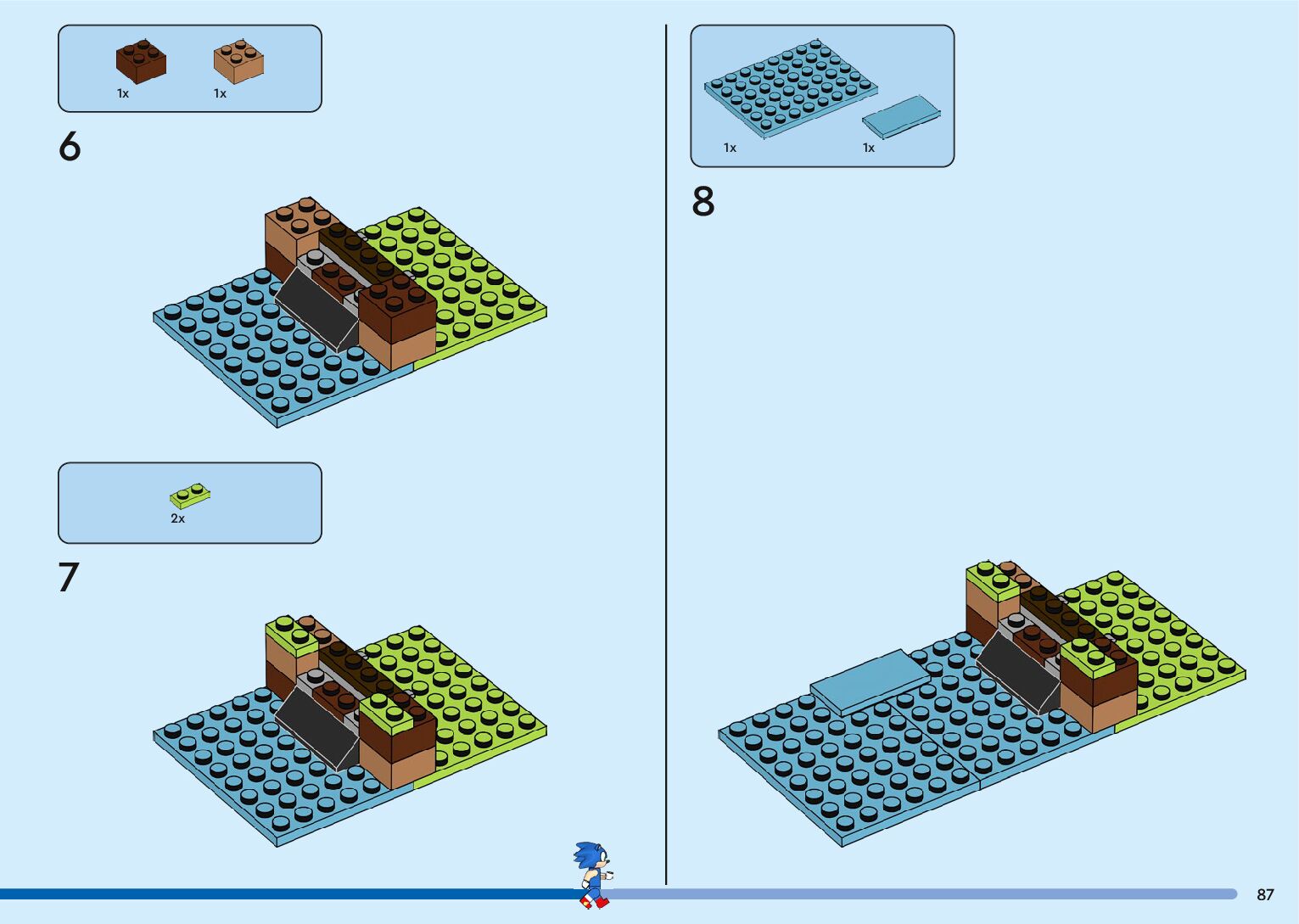 1x 1x

6

2x

7

1x 1x

8

87