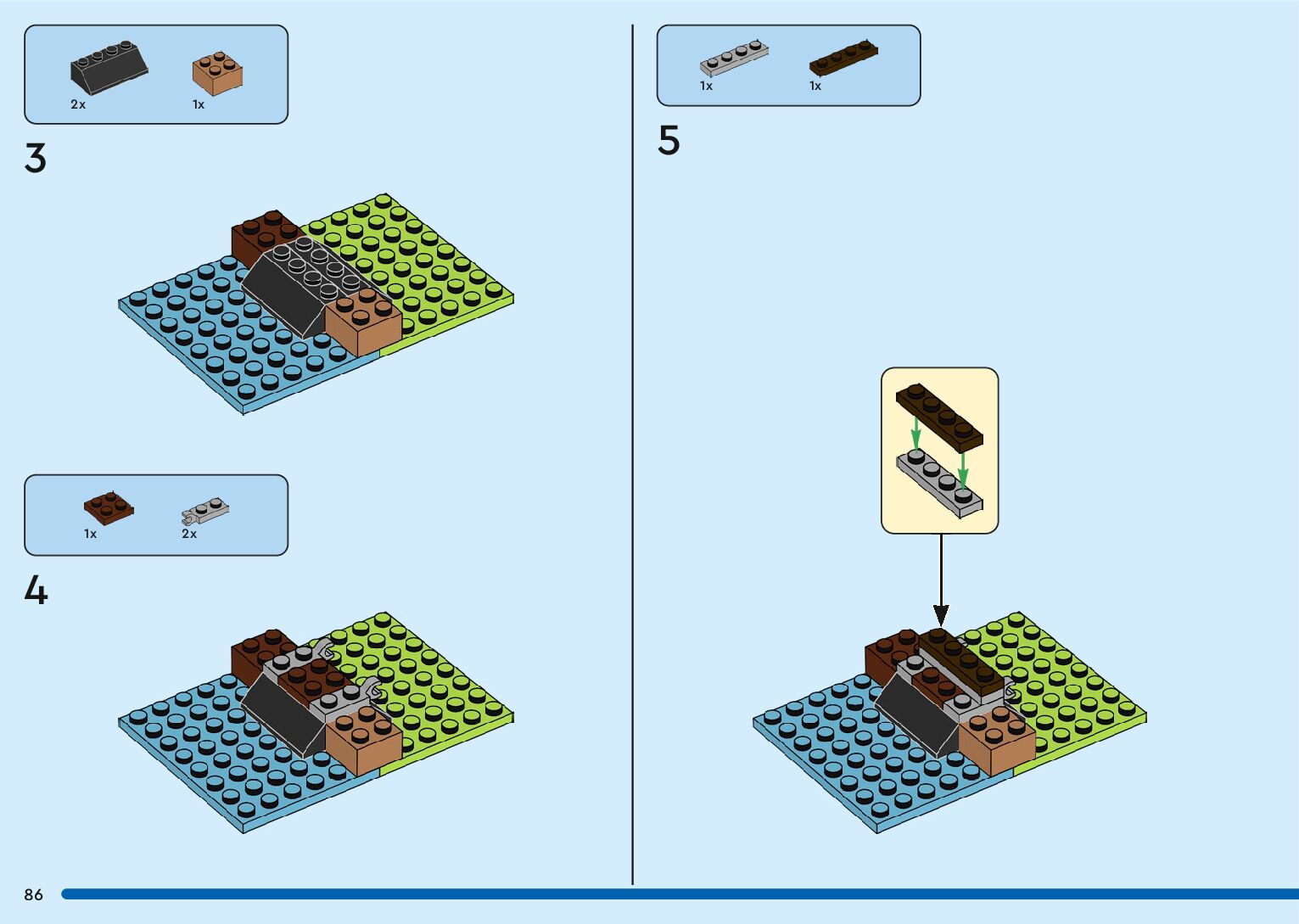 2x

1x

3

1x

2x

4

1x

1x

5

86