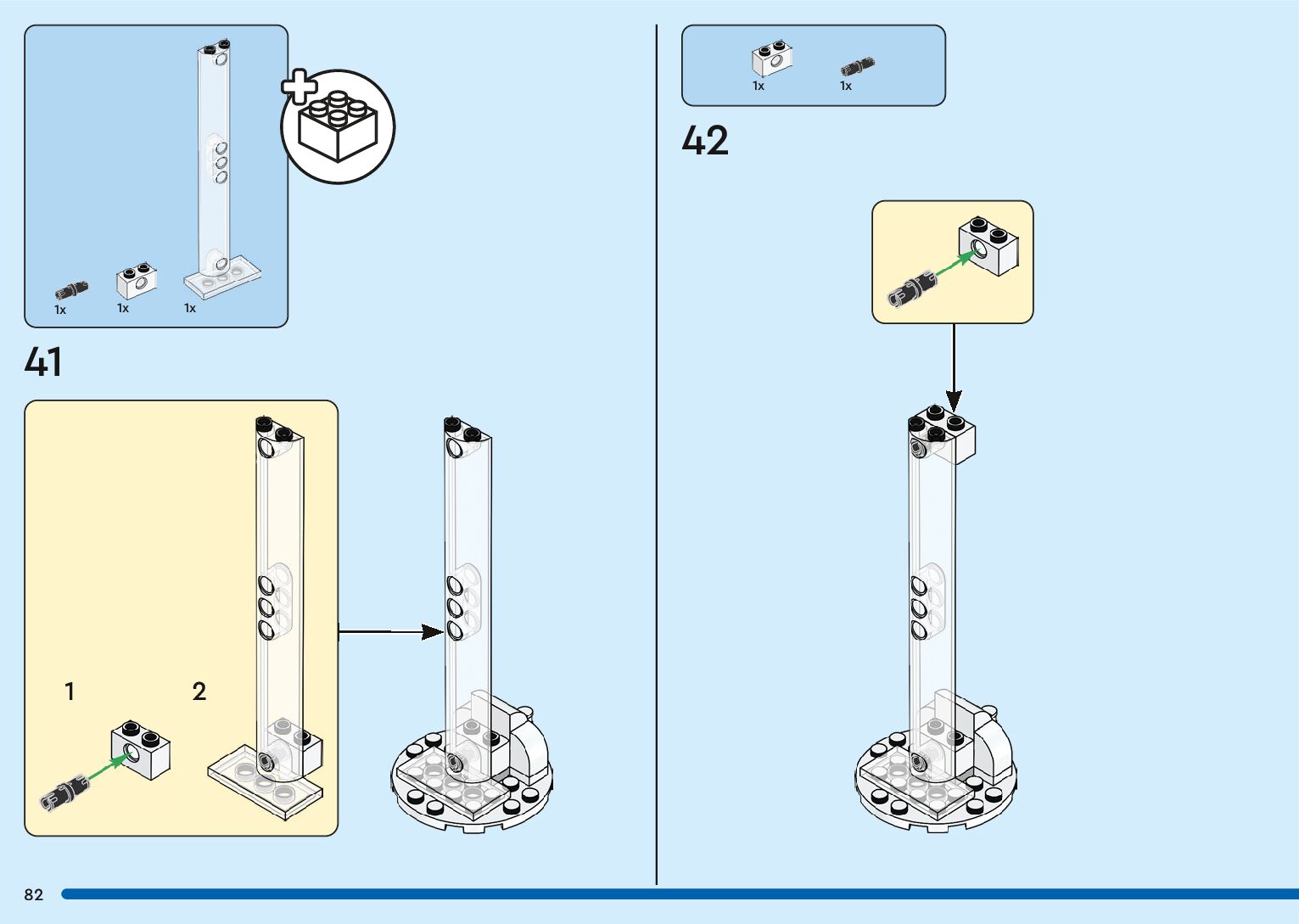 1x 1x 1x

41

1

2

1x 1x

42

82