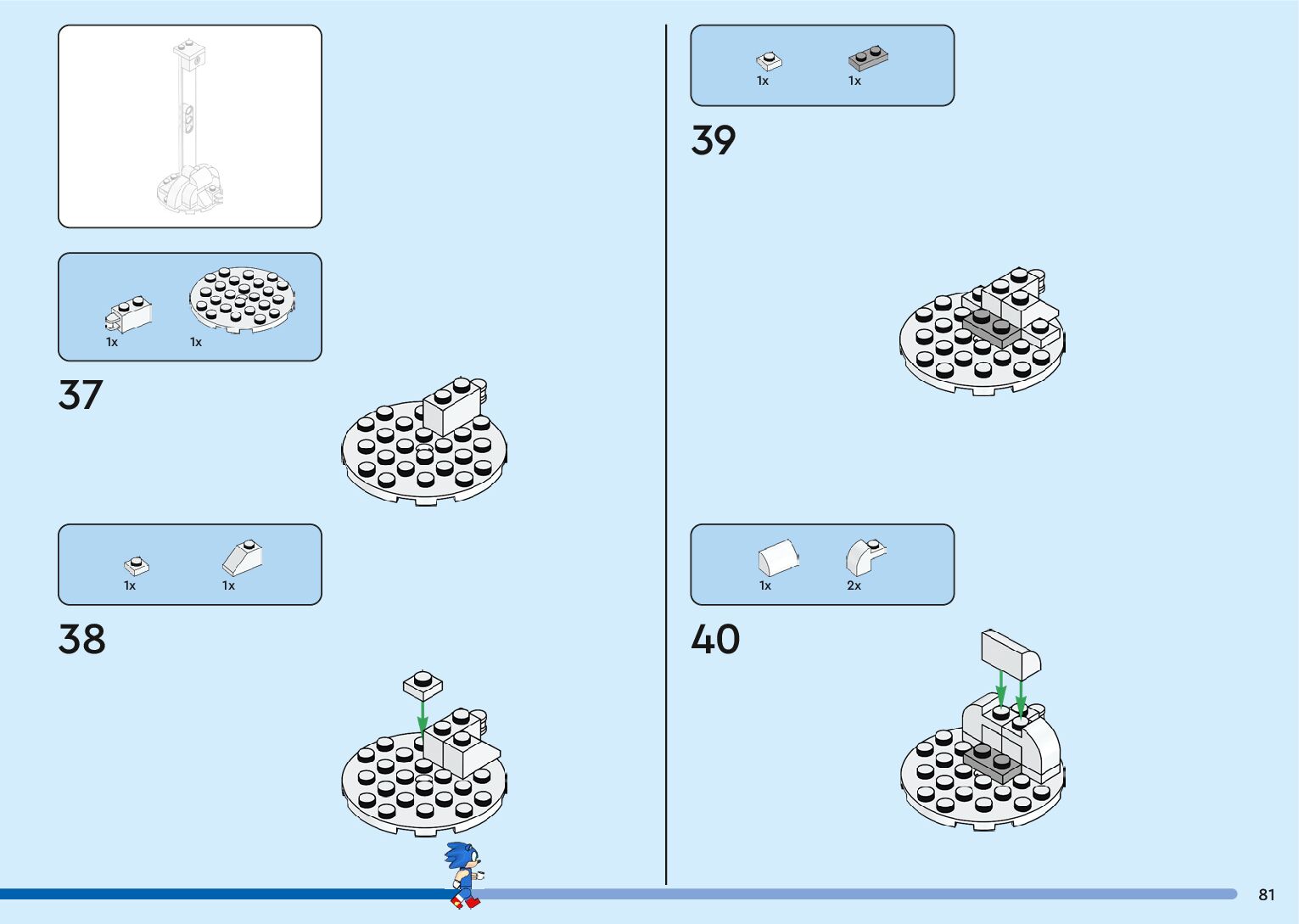 1x 1x

37

1x 1x

38

1x 1x

39

1x 2x

40

81