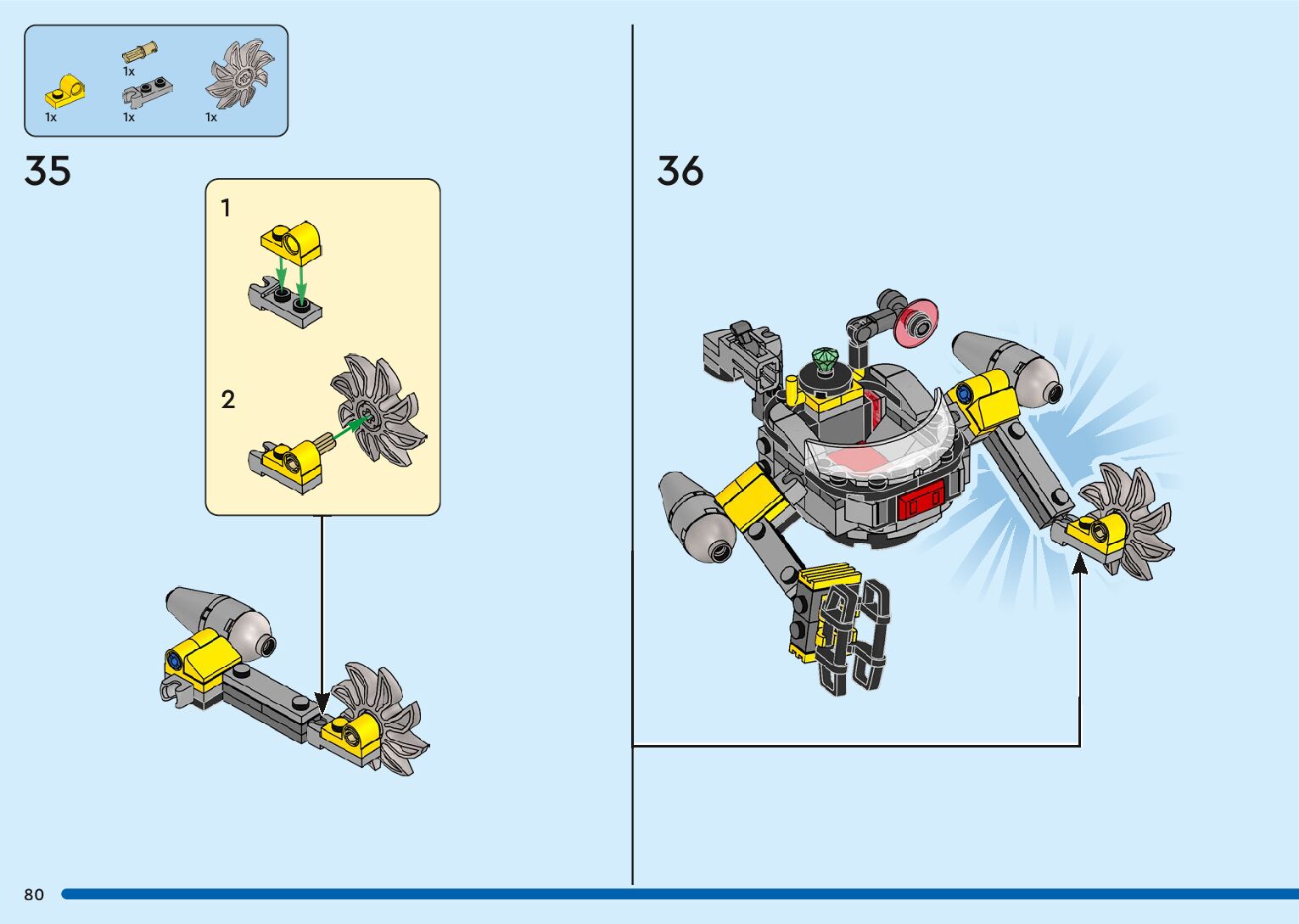 1x
1x
1x
1x

35

1

2

36

80