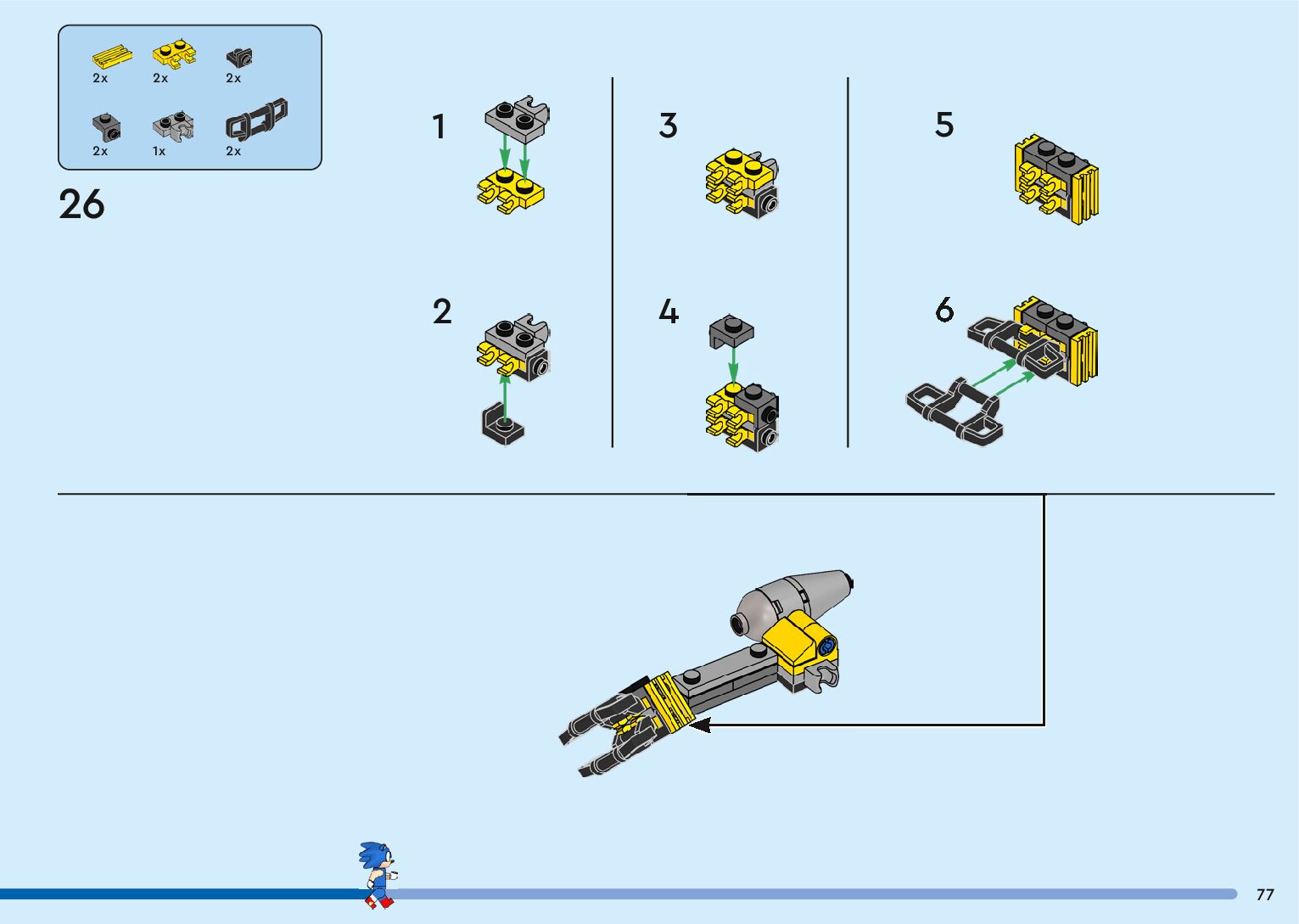 2x 2x 2x

2x 1x 2x

26

1

2

3

4

5

6

77