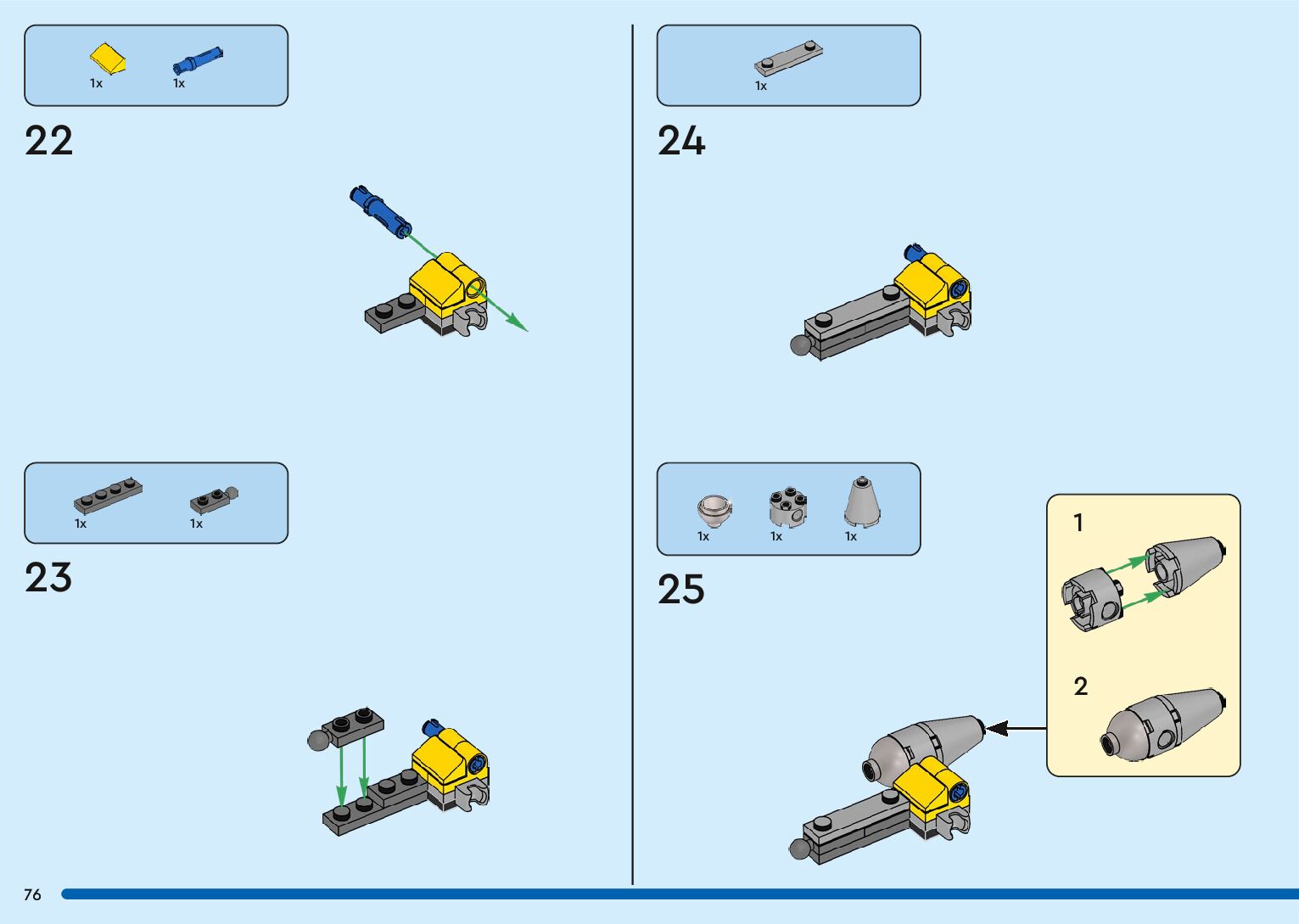 1x 1x

22

1x 1x

23

1x

24

1x 1x 1x

25

1

2

76