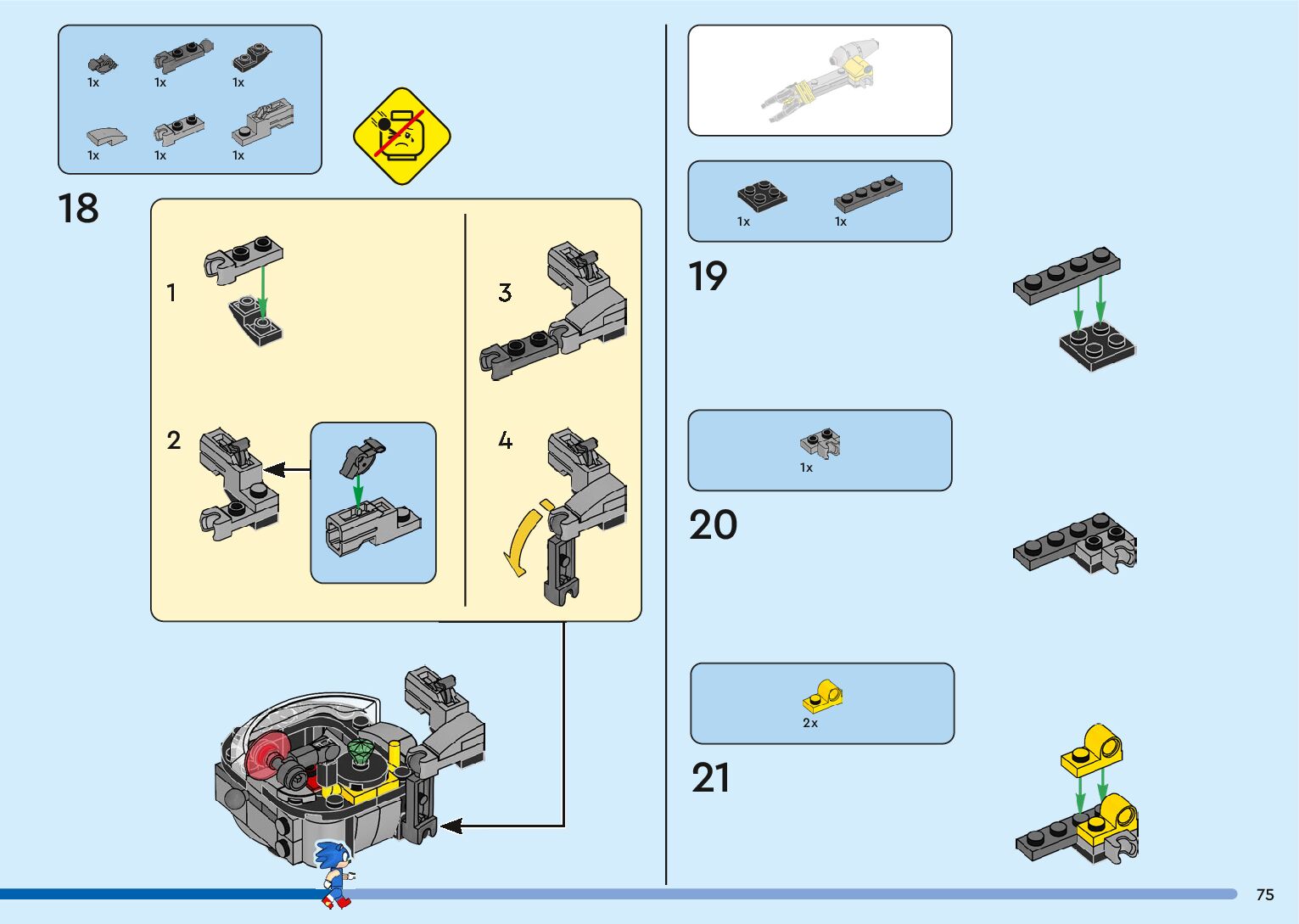 1x 1x 1x
1x 1x 1x

18

1

2

3

4

1x 1x

19

1x

20

2x

21

75