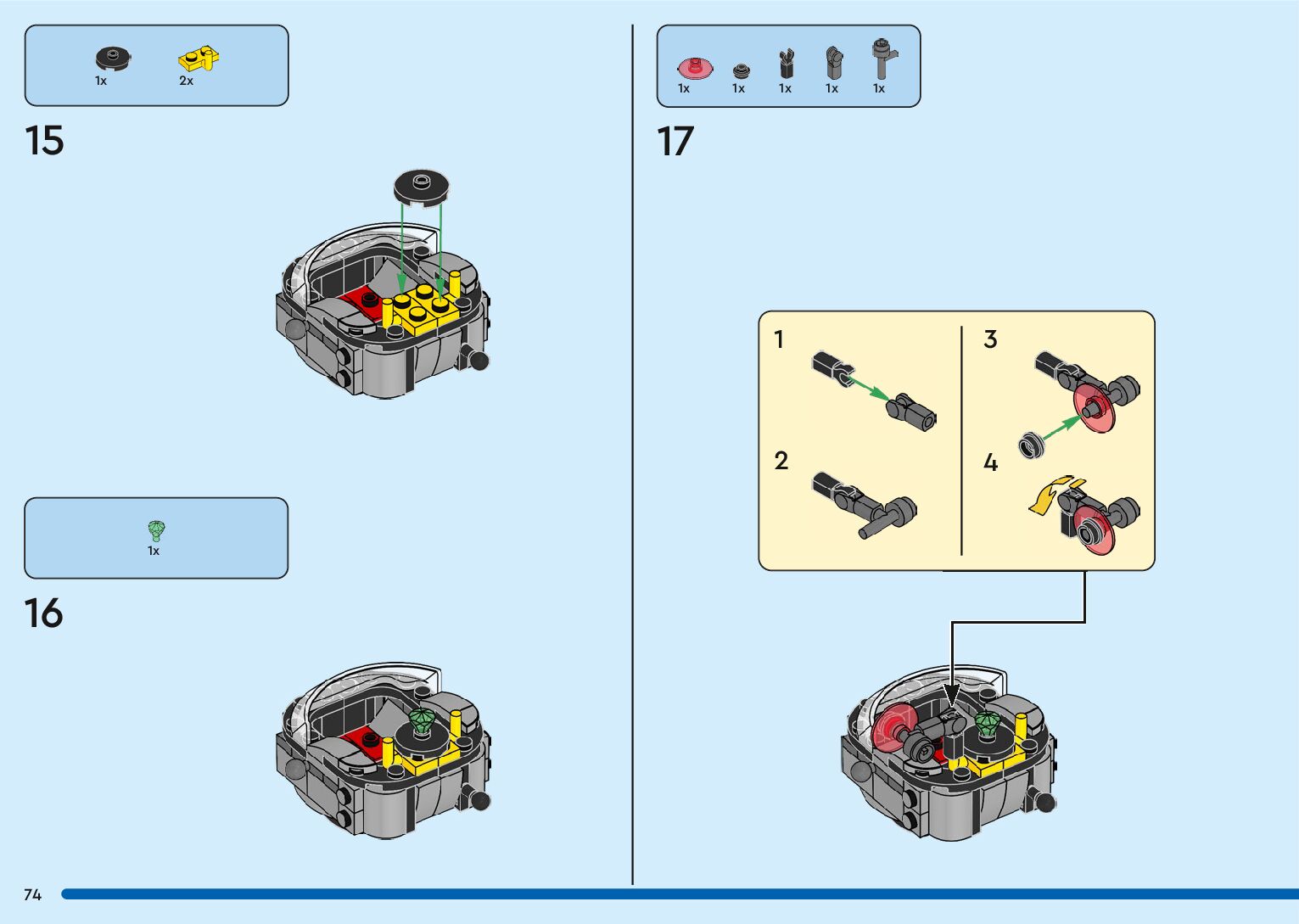 1x 2x

15

1x

16

1x 1x 1x 1x 1x

17

1

2

3

4

74