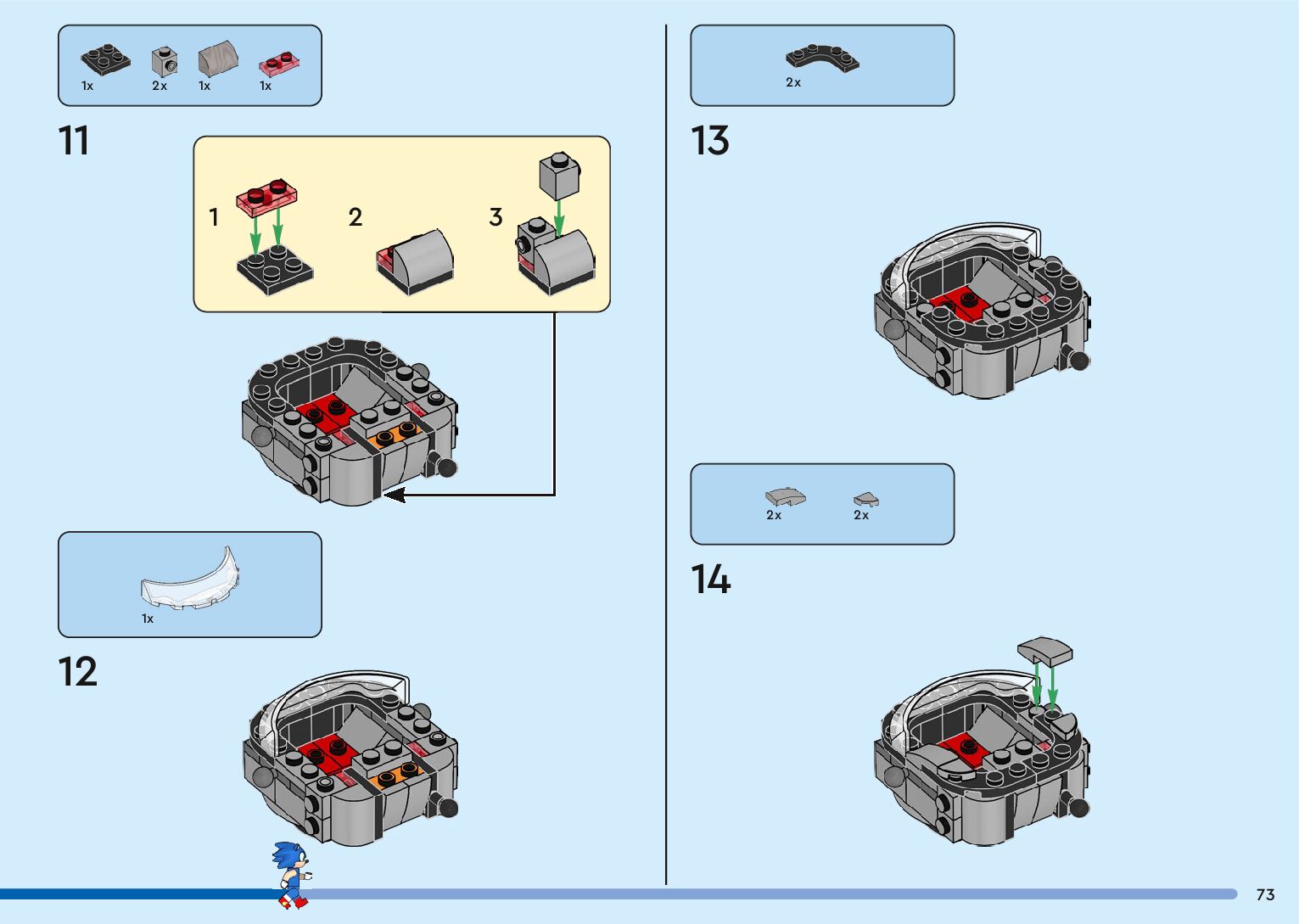 1x 2x 1x 1x

11

1

2

3

1x

12

2x

13

2x 2x

14

73