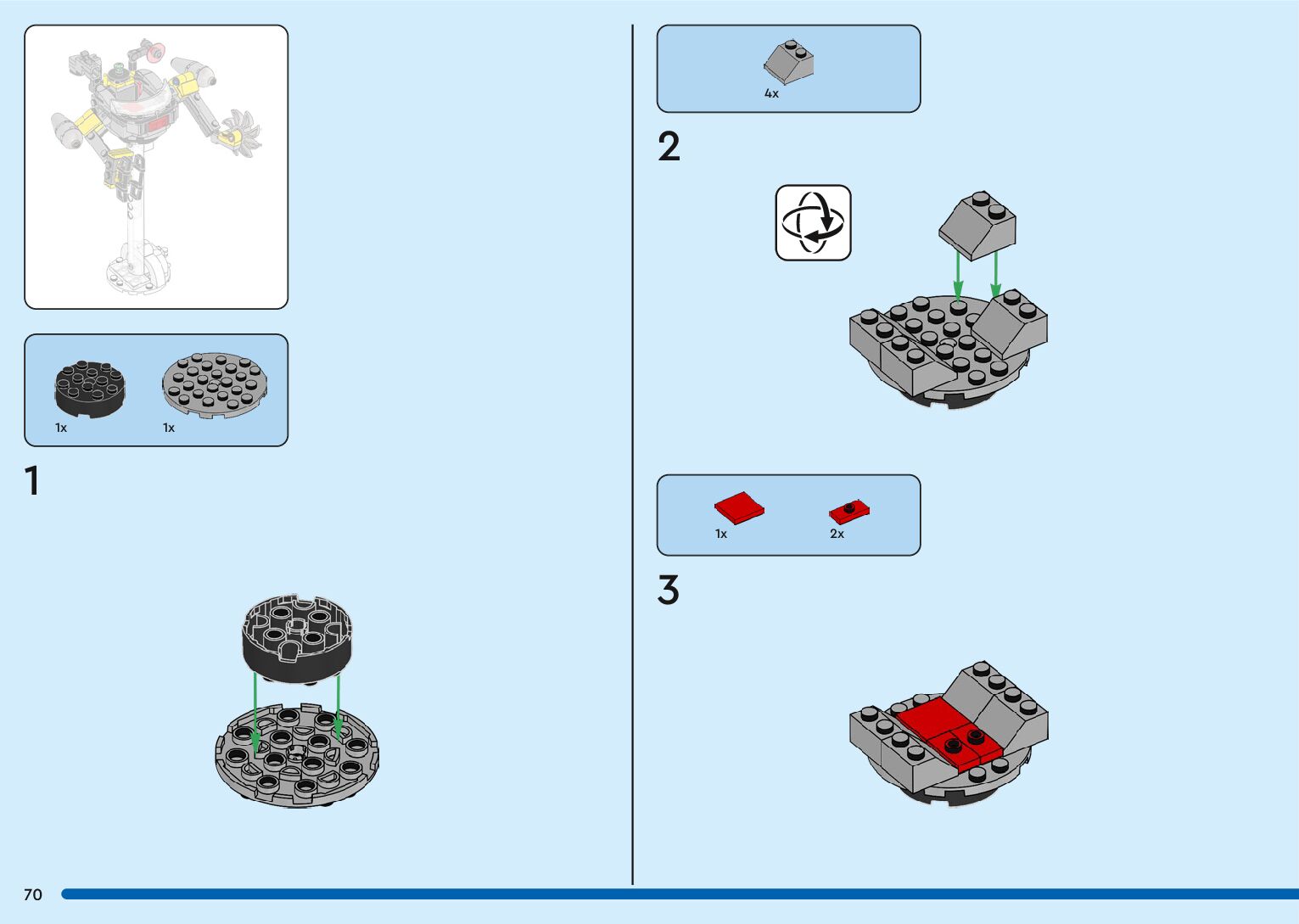 1x 1x

1

4x

2

1x 2x

3

70