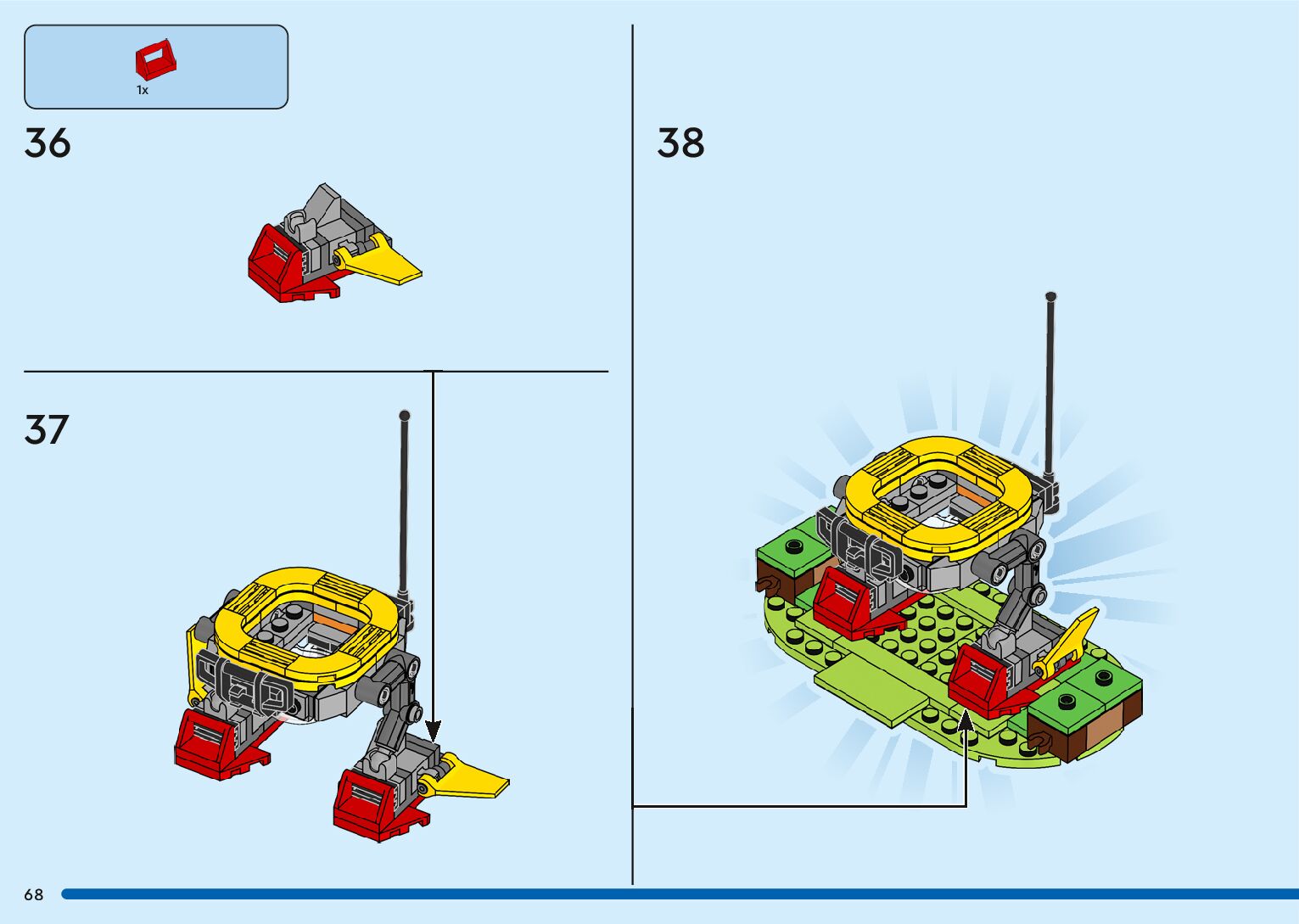 1x

36

37

38

68