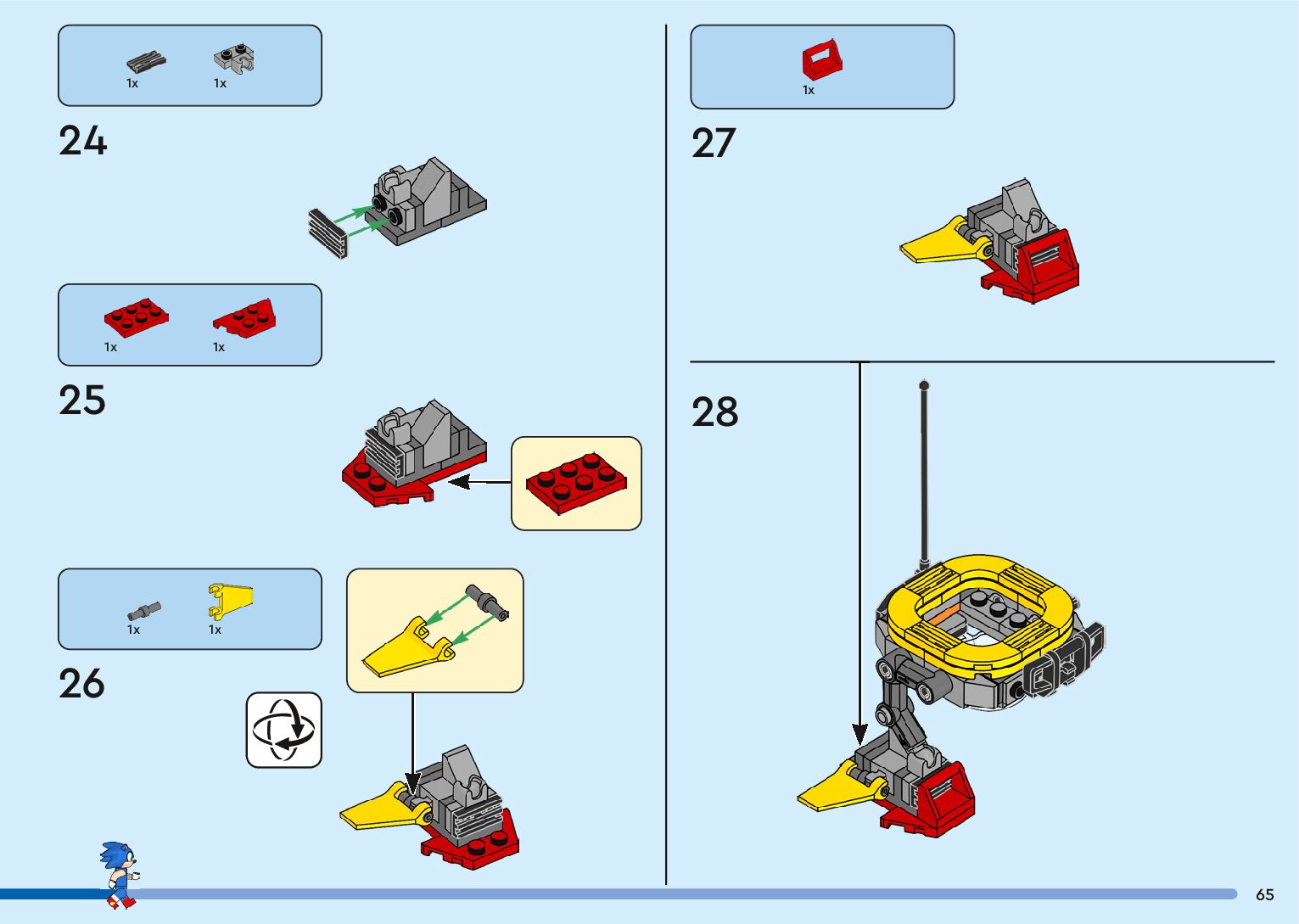 1x 1x

24

1x 1x

25

1x 1x

26

1x

27

28

65