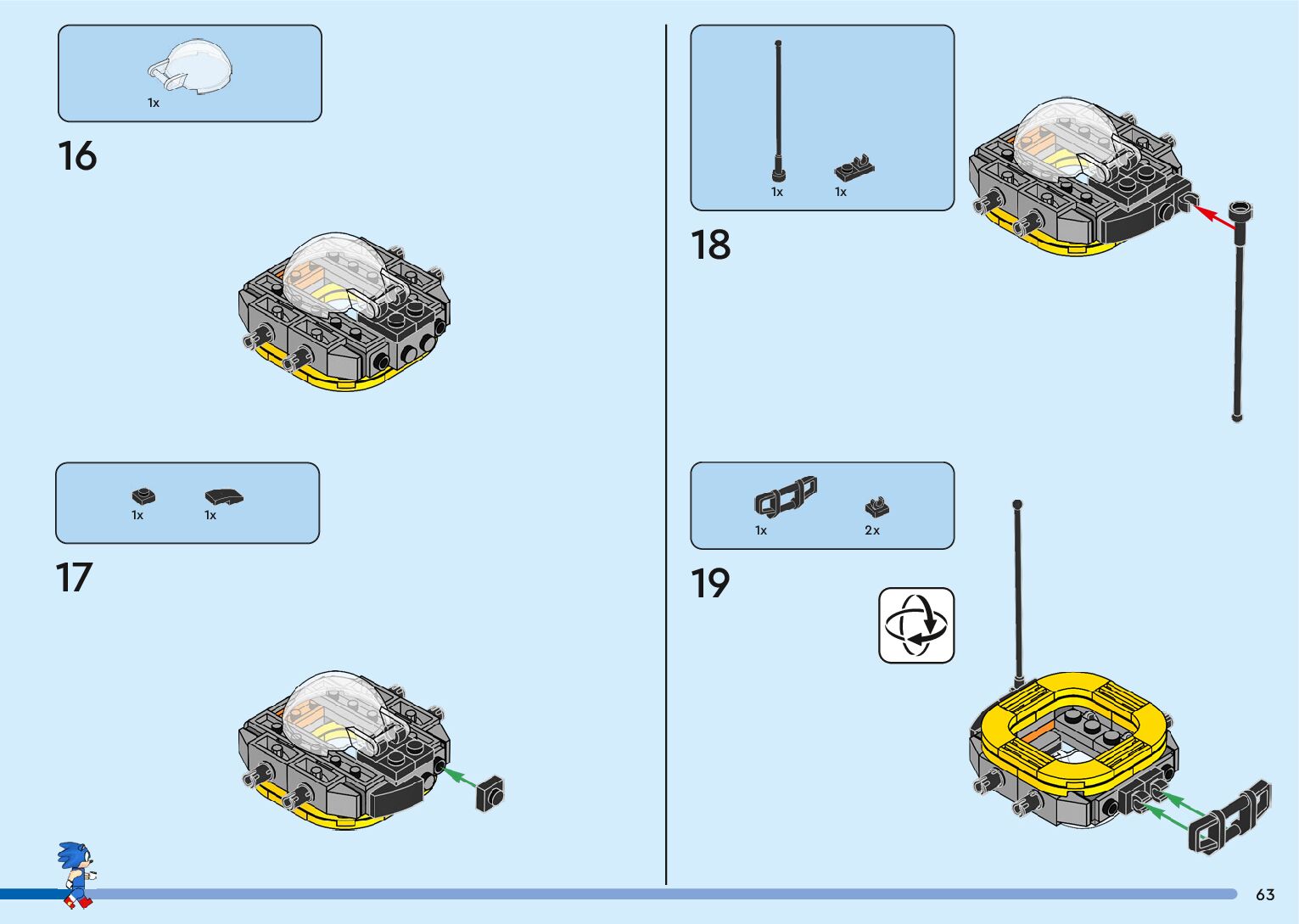 1x

16

1x 1x

17

1x 1x

18

1x 2x

19

63