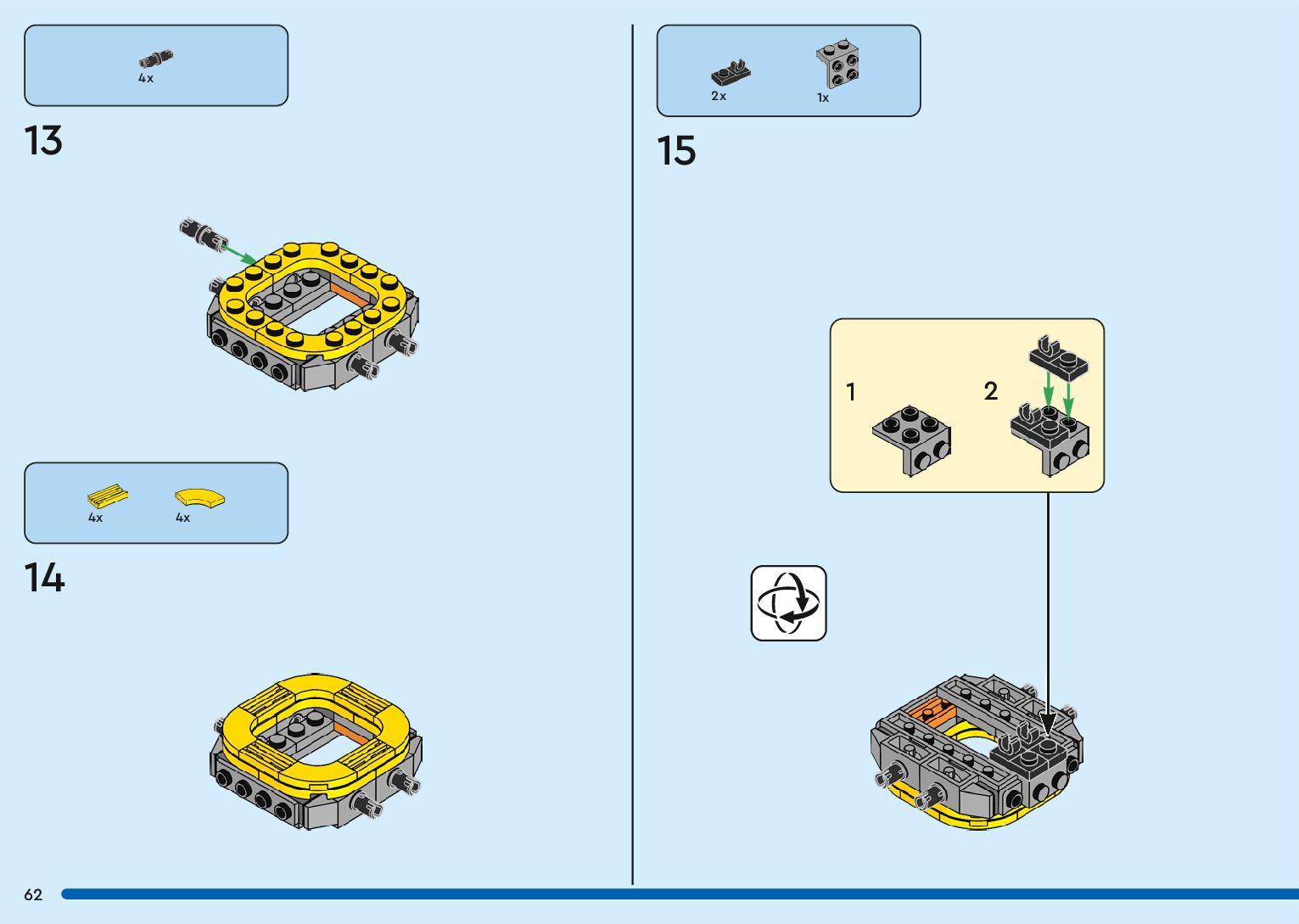 4x

13

4x 4x

14

2x 1x

15

1 2

62