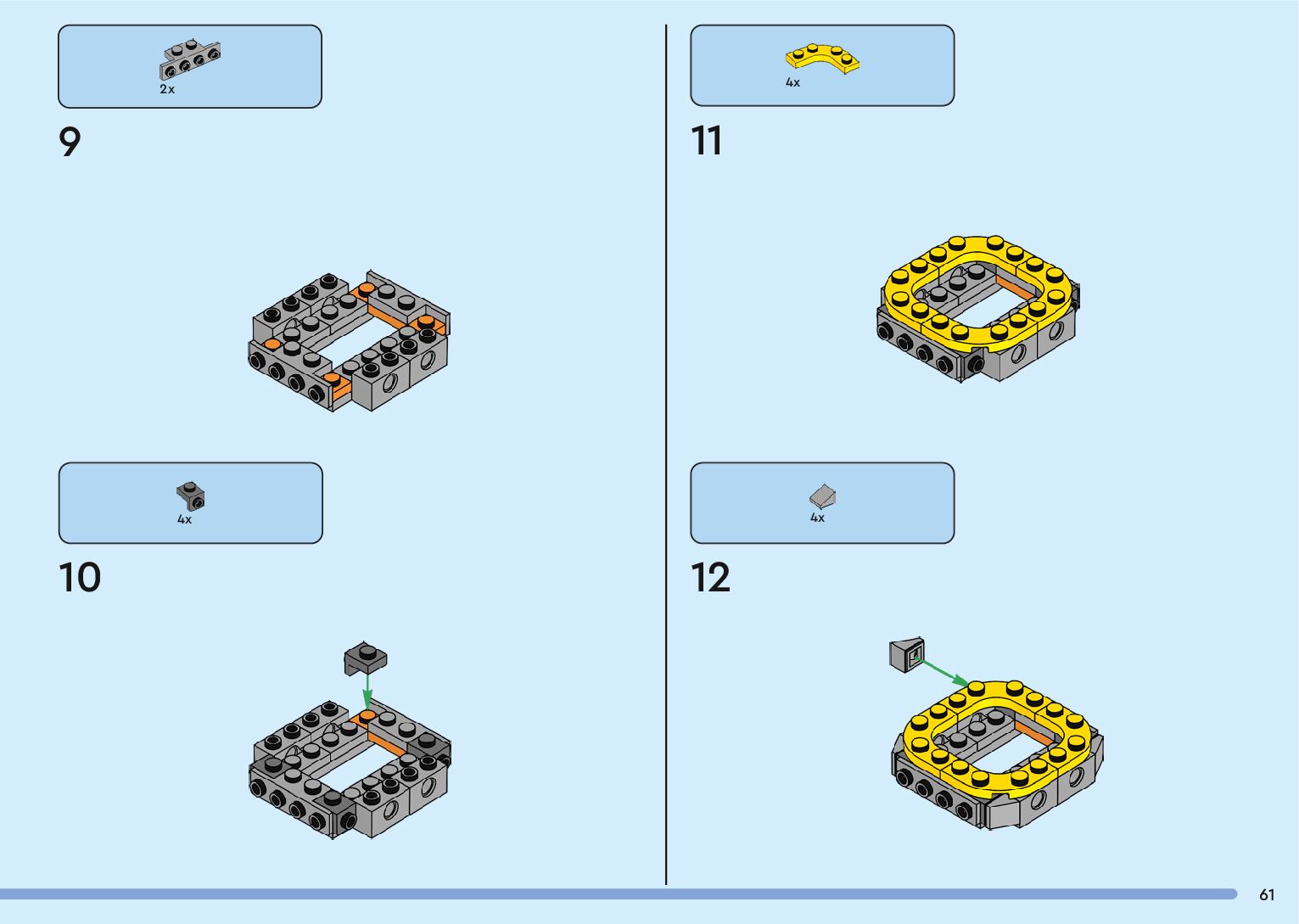 2x

9

4x

10

4x

11

4x

12

61