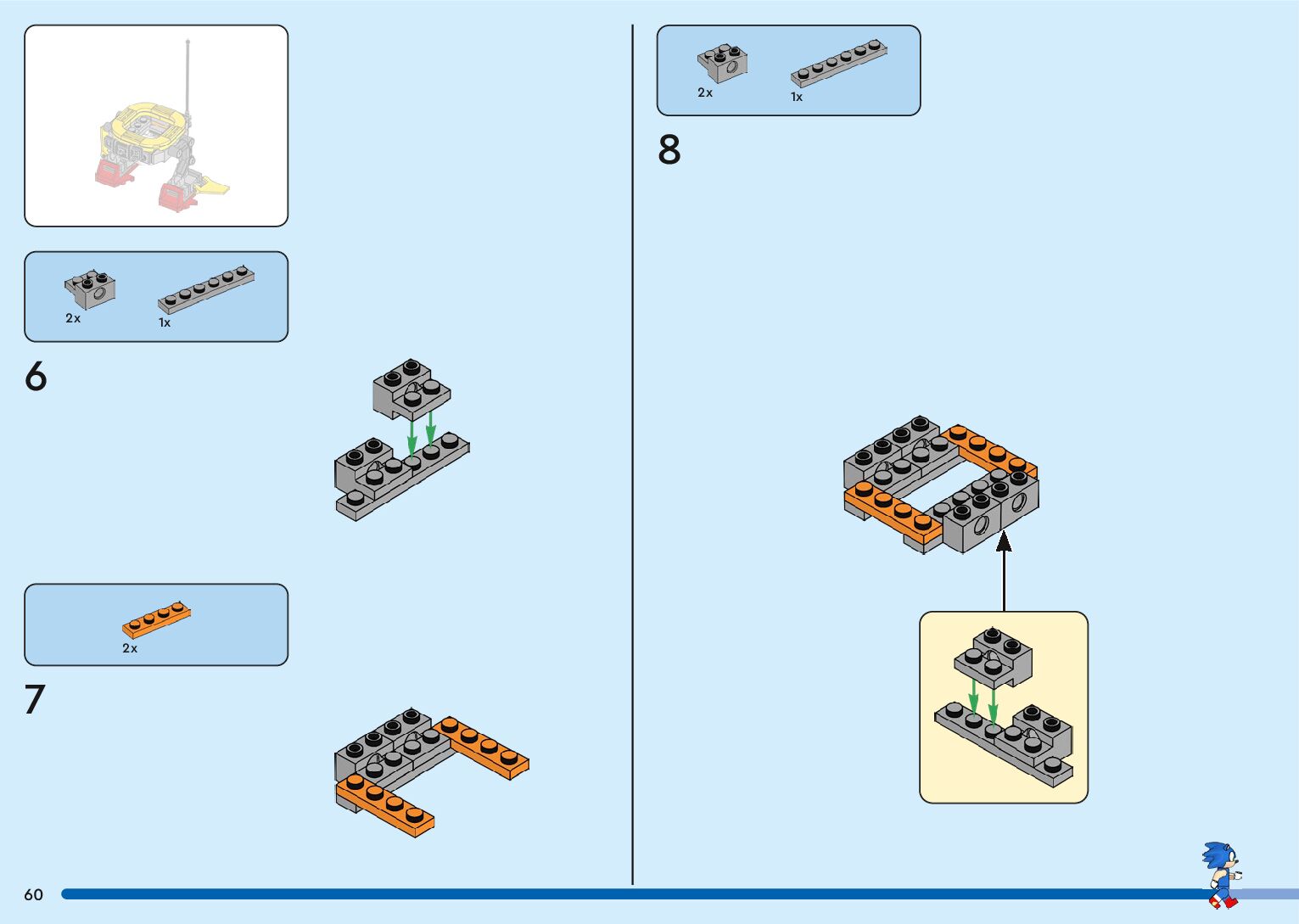 2x
1x

6

2x

7

2x
1x

8

60