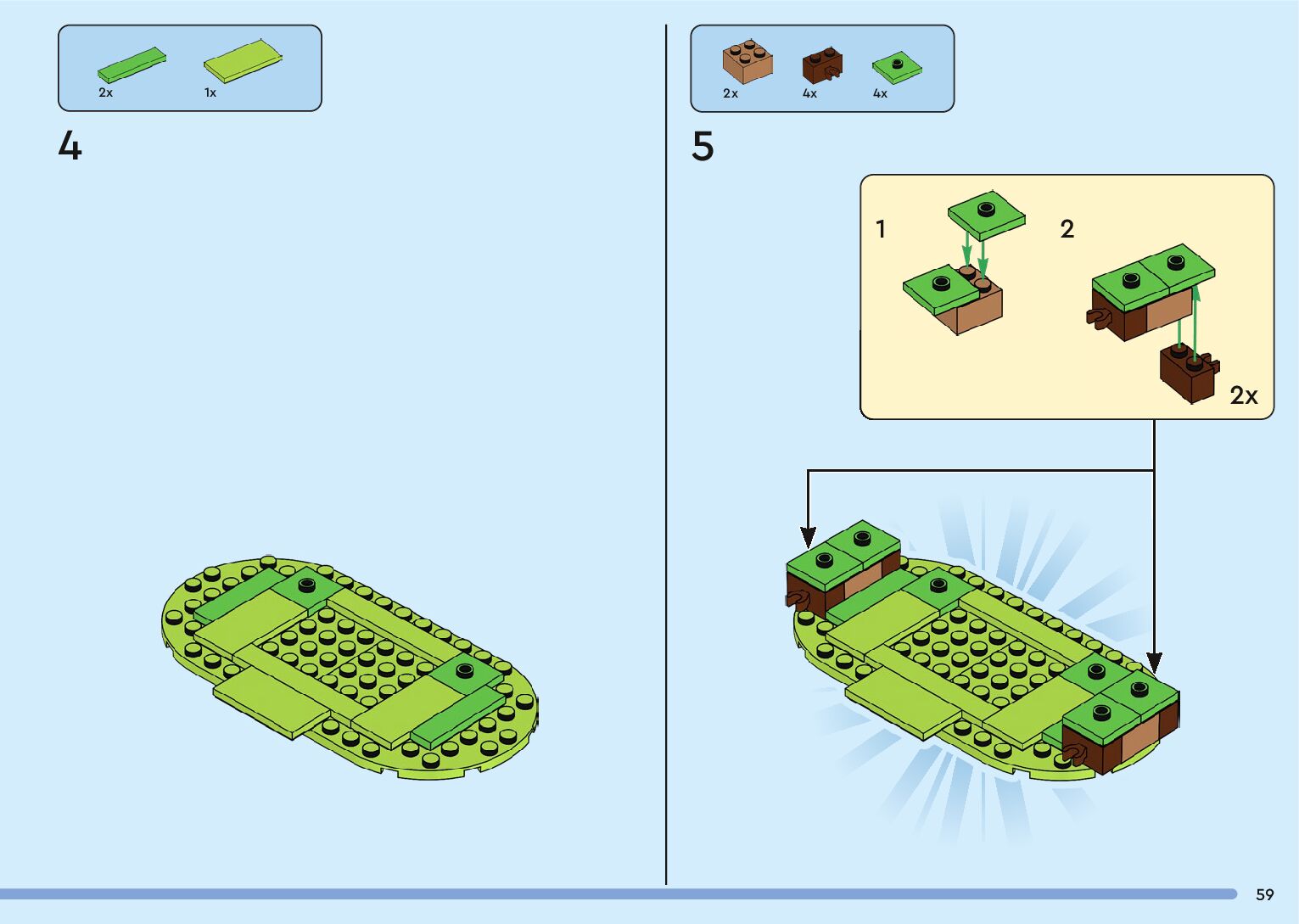 2x
1x

4

2x
4x
4x

5

1
2
2x

59