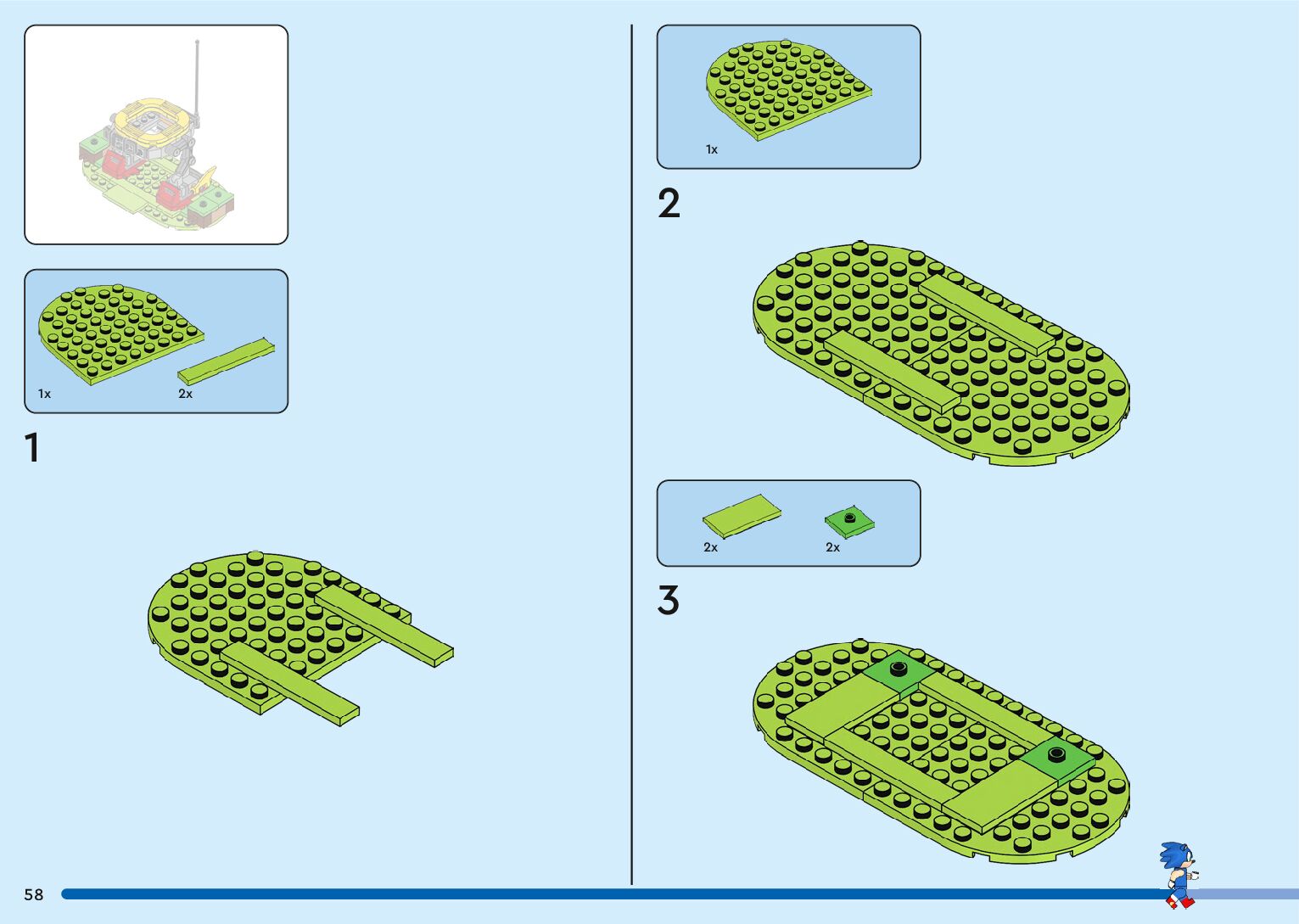 1x

2x

1

1x

2

2x

2x

3

58