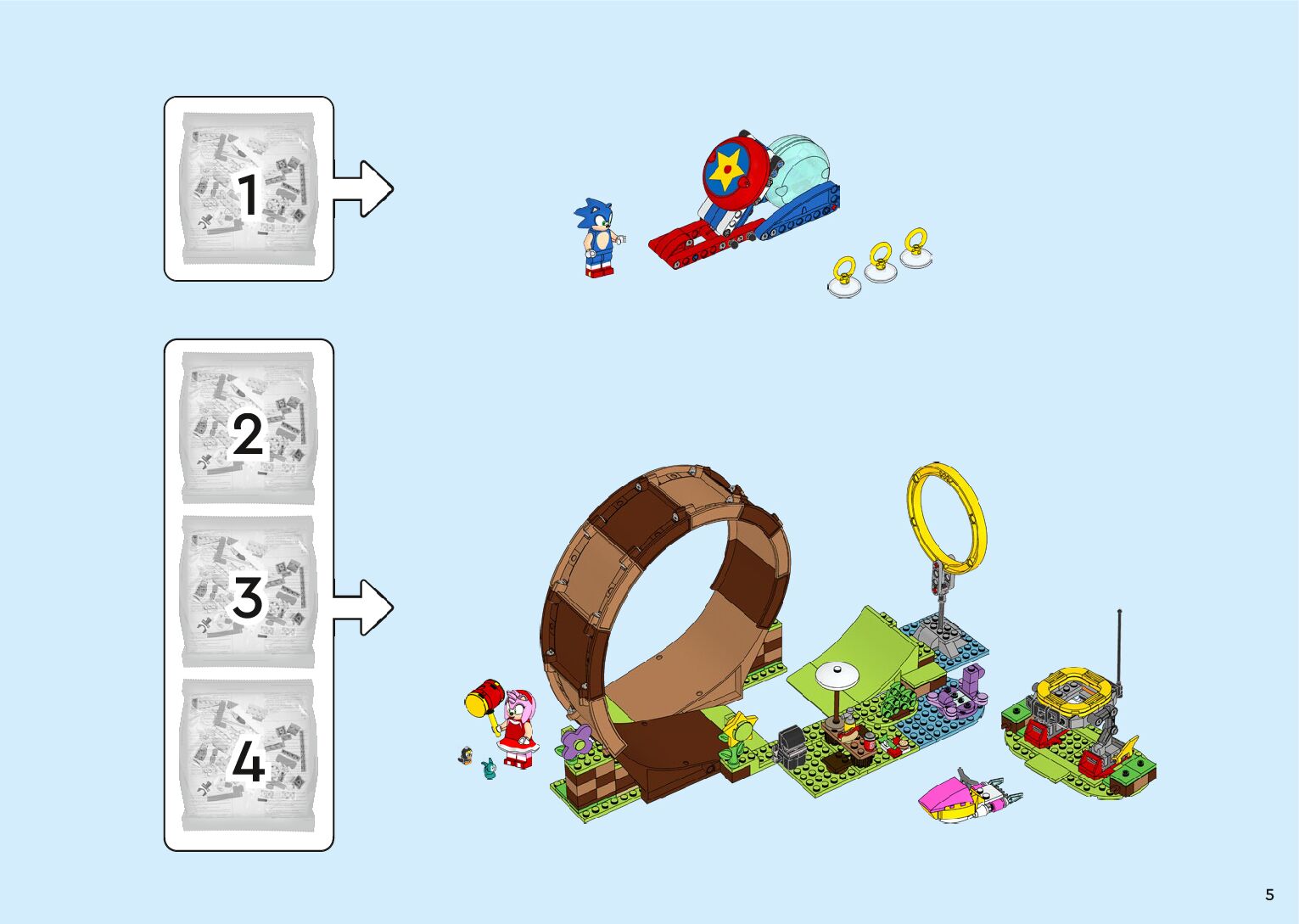 1

2

3

4

5