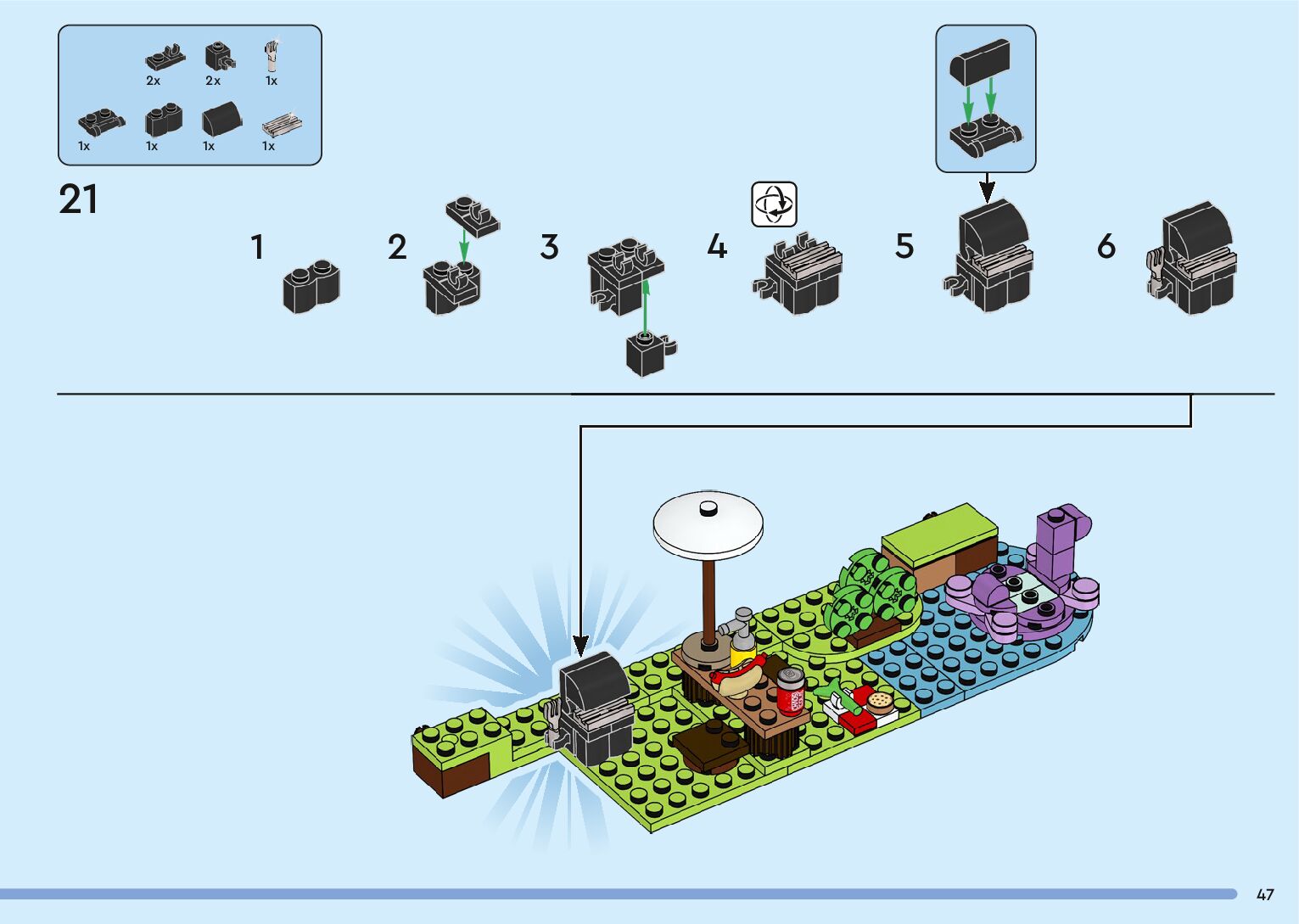 2x
2x
1x
1x
1x
1x
1x

21

1
2
3
4
5
6

47