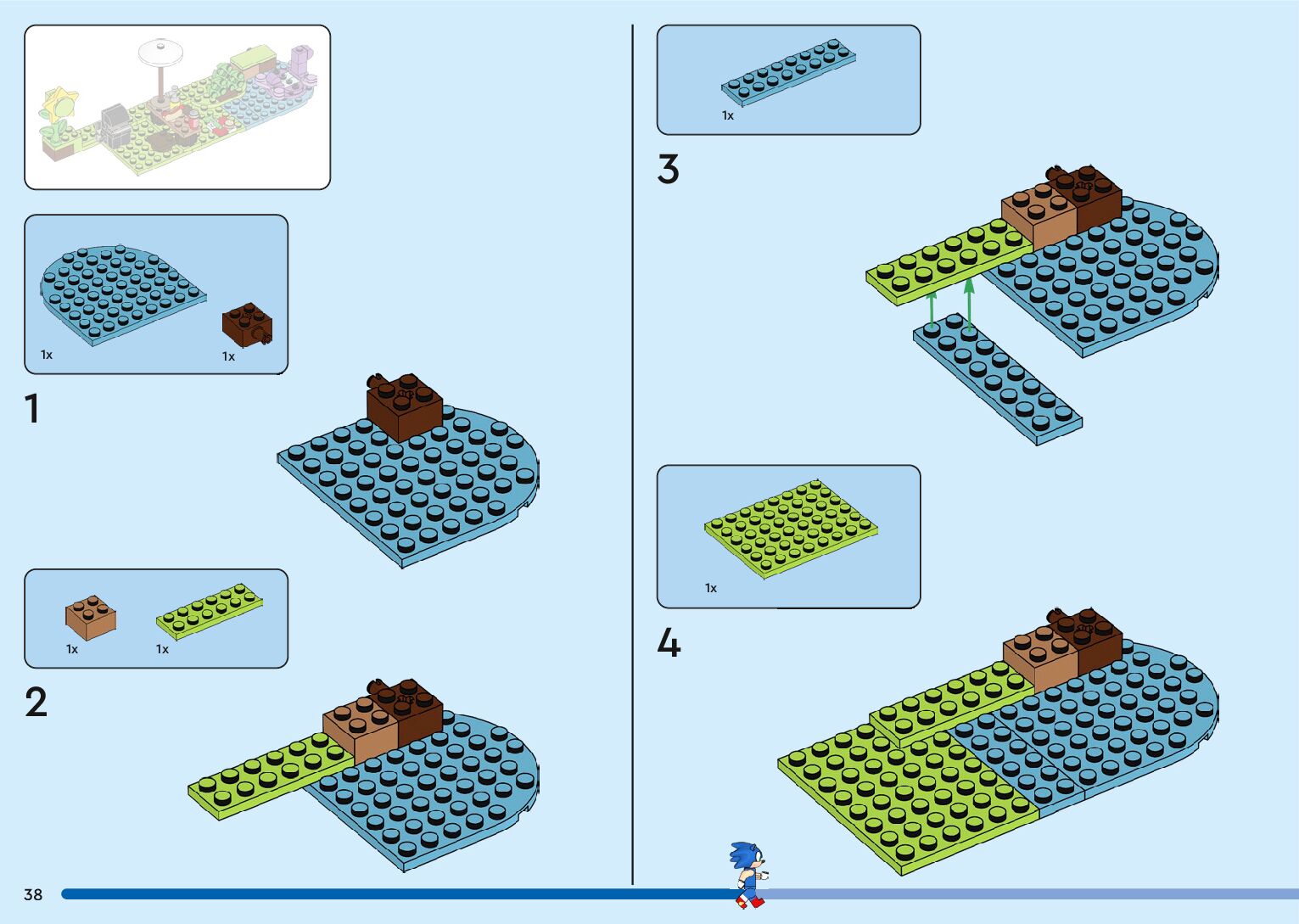 1x

1x

1

1x

1x

2

1x

3

1x

4

38