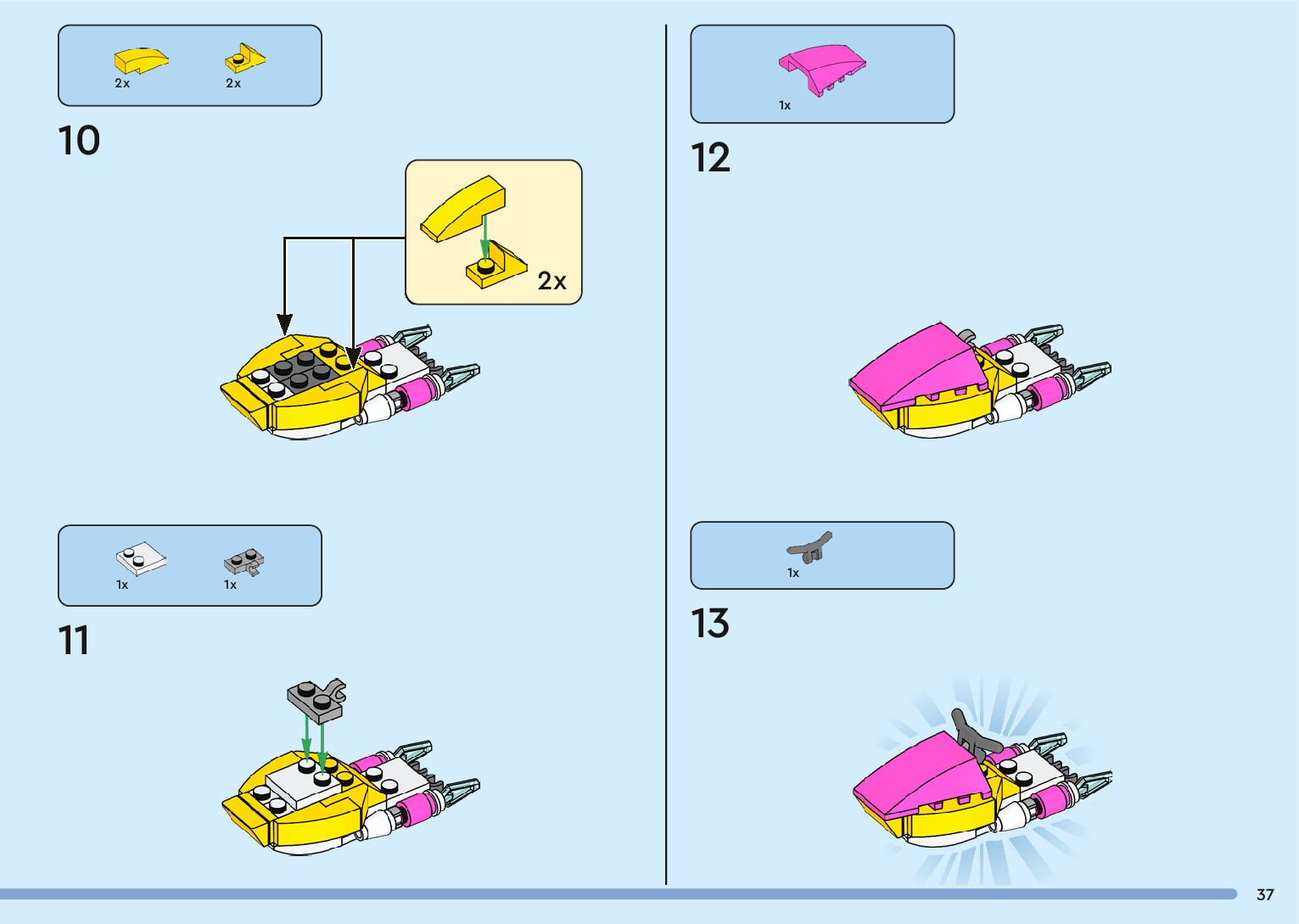 2x 2x

10

2x

1x 1x

11

1x

12

1x

13

37