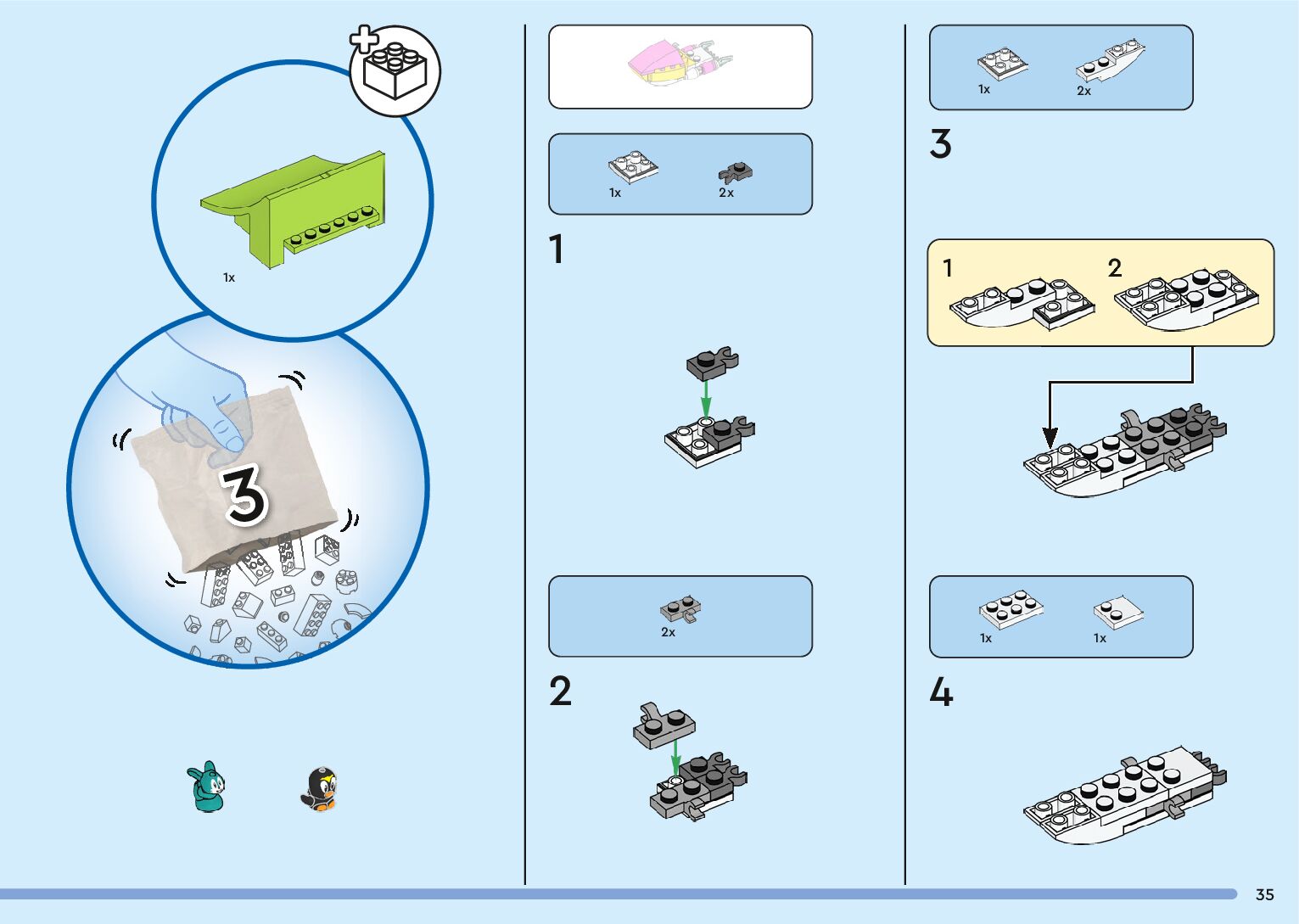 1x

3

1x 2x

1

2x

2

1x 2x

3

1 2

1x 1x

4

35