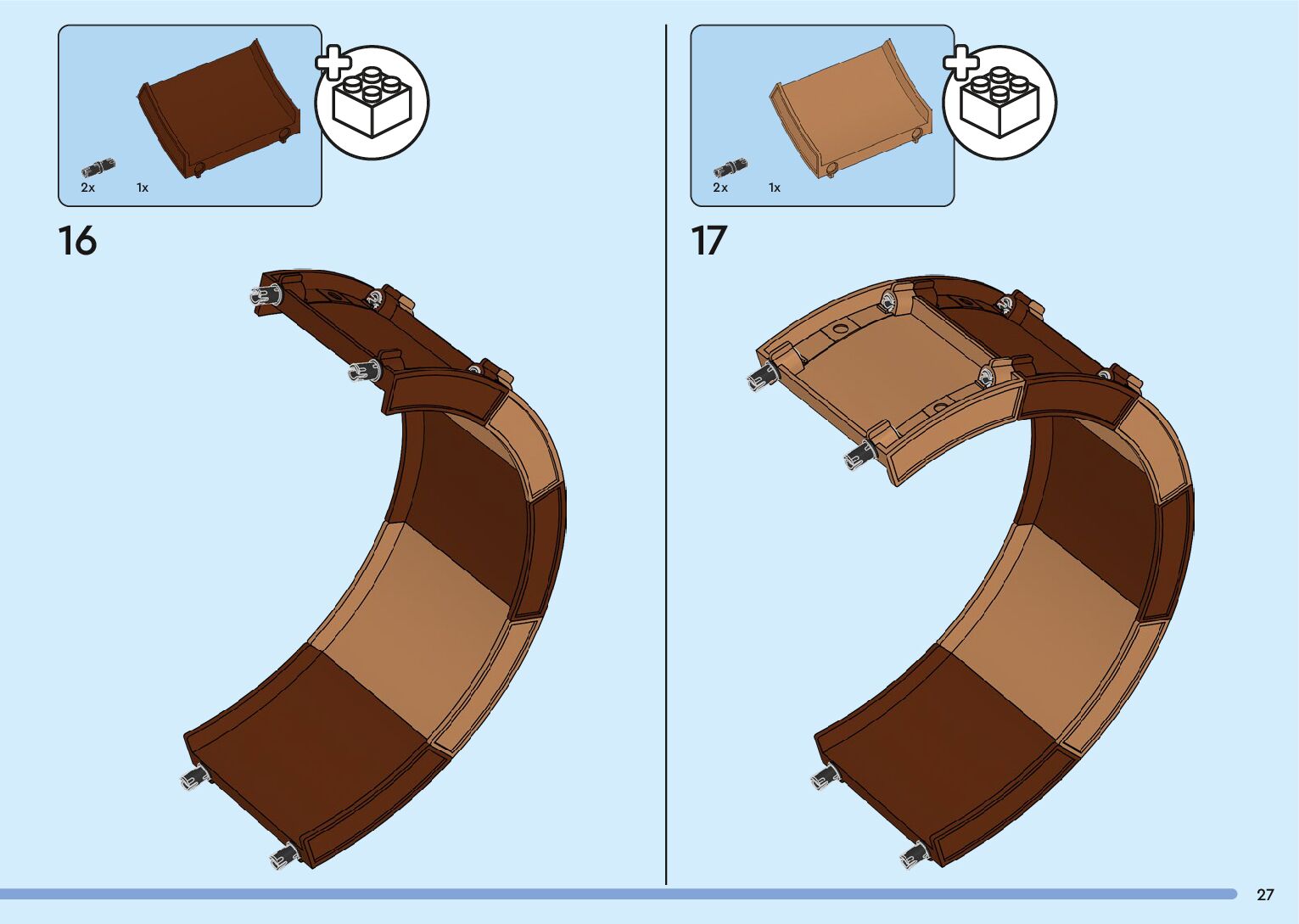 2x 1x

16

2x 1x

17

27