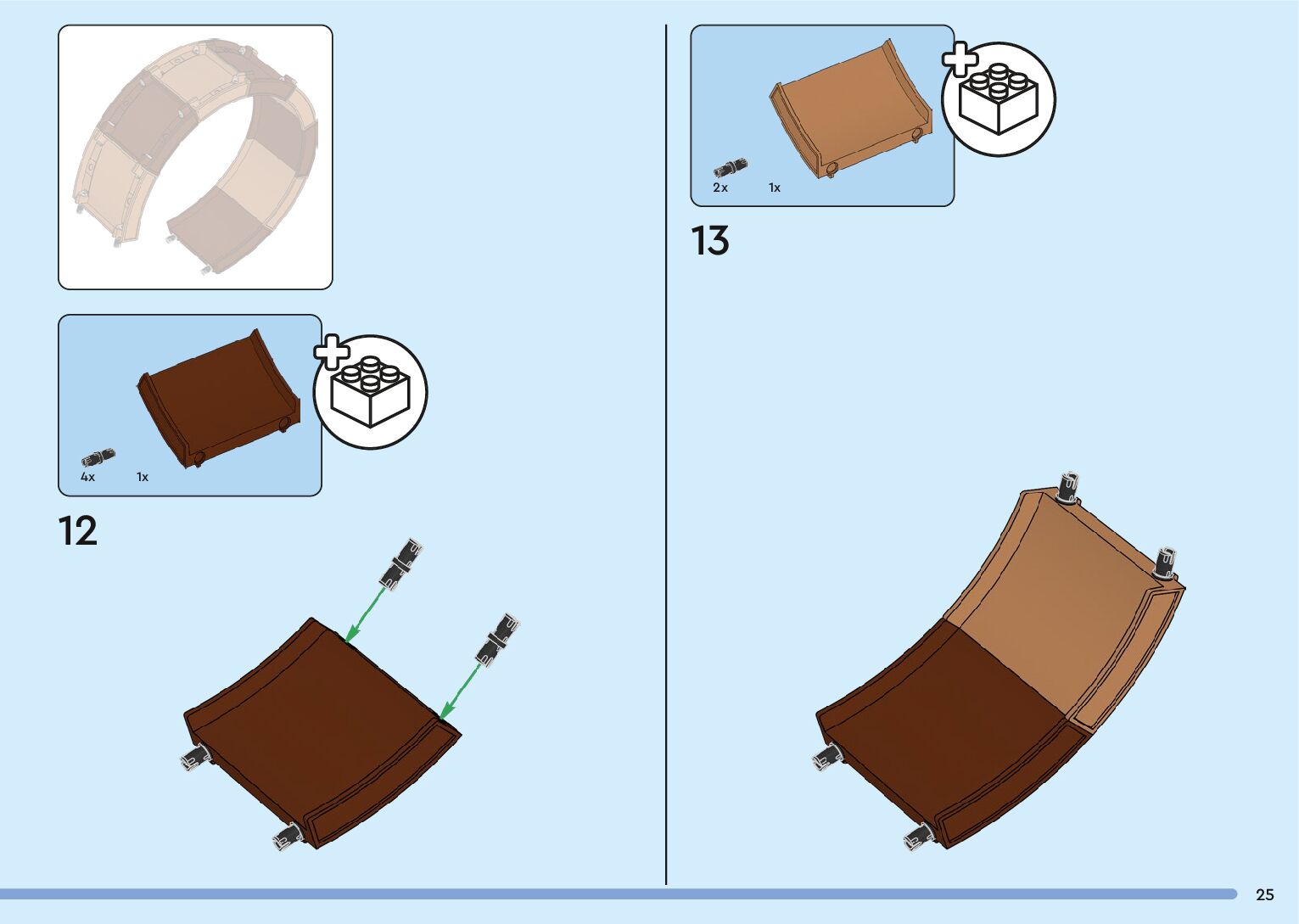 4x 1x

12

2x 1x

13

25