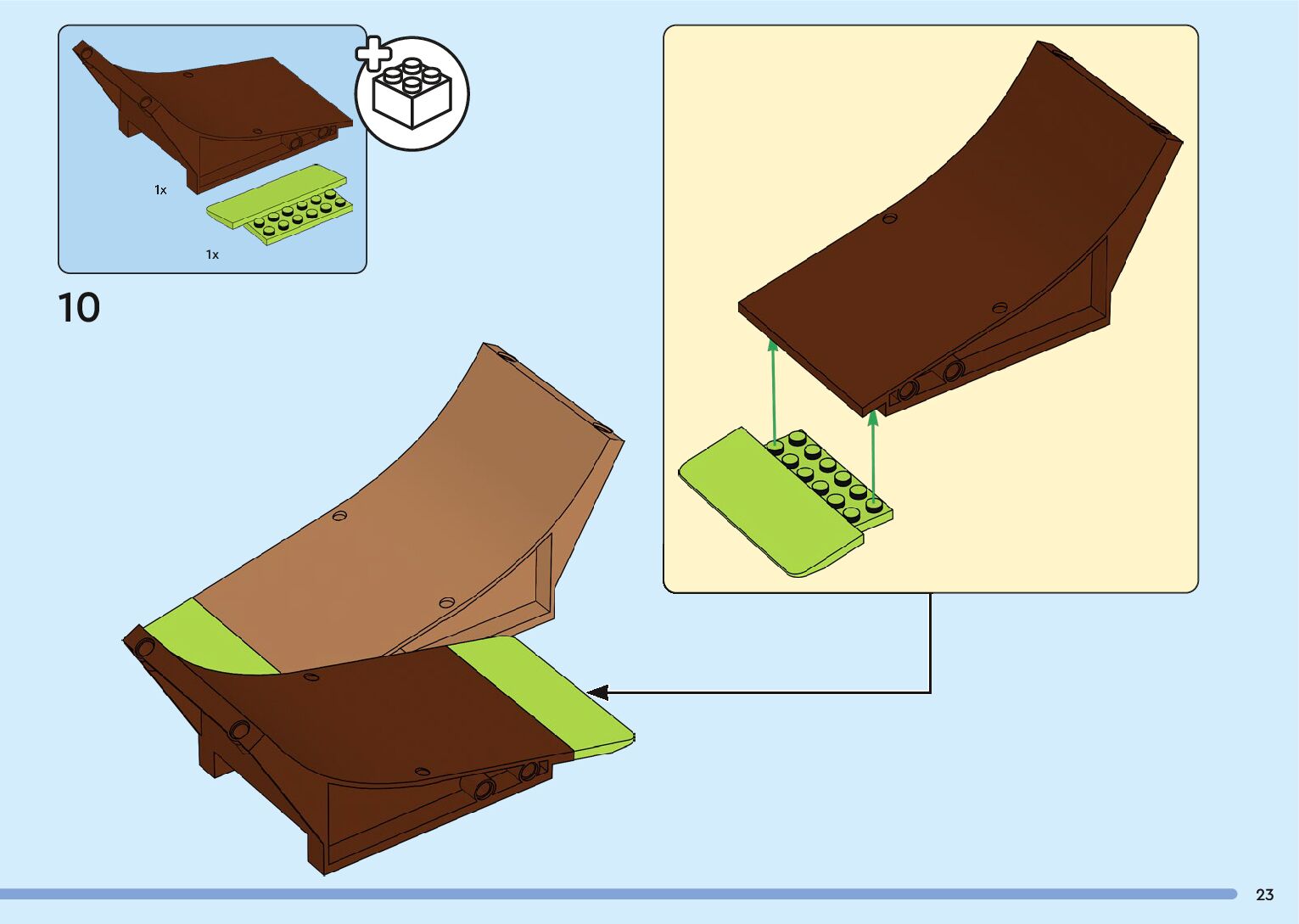 1x

1x

10

23