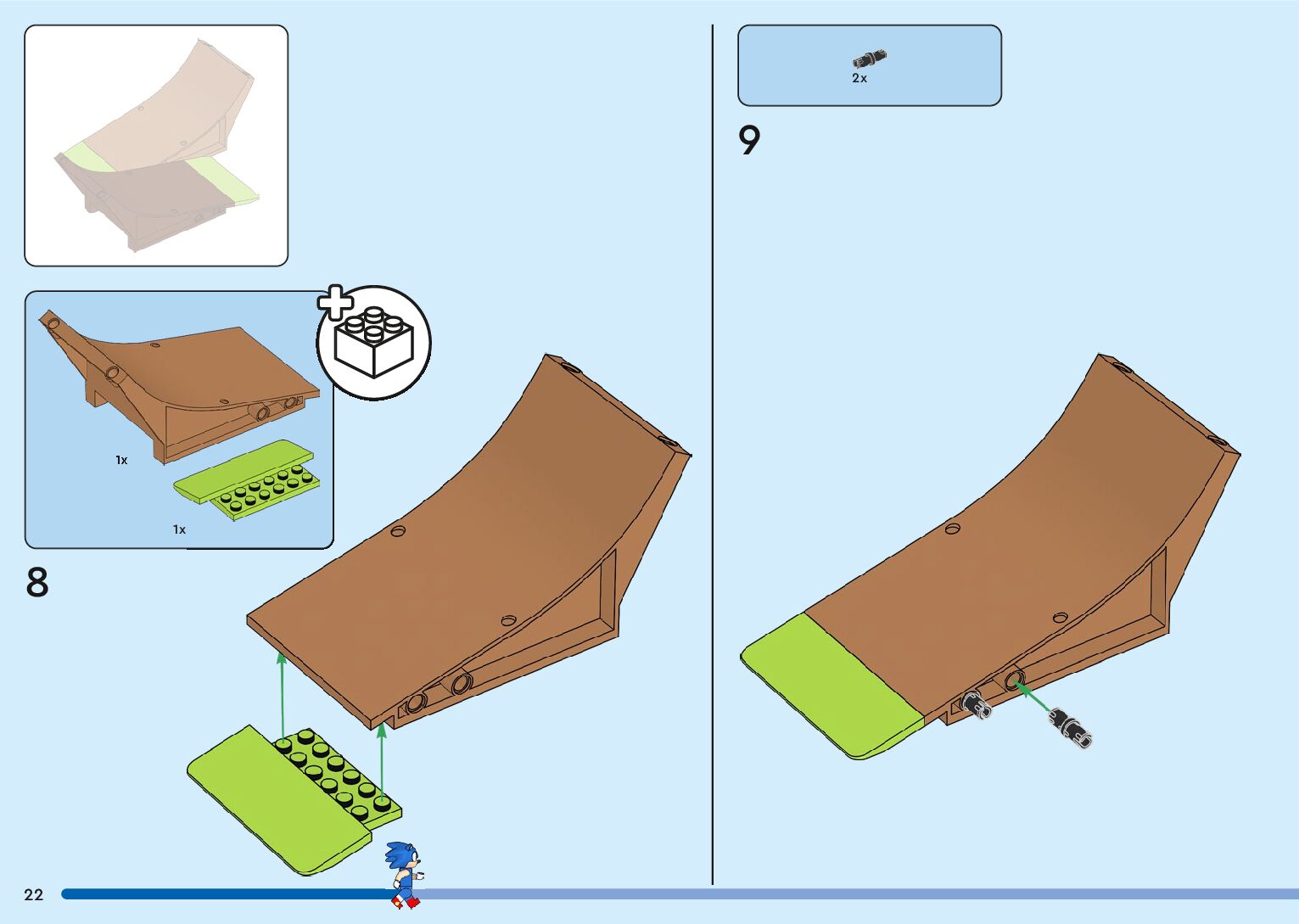 1x

1x

8

2x

9

22