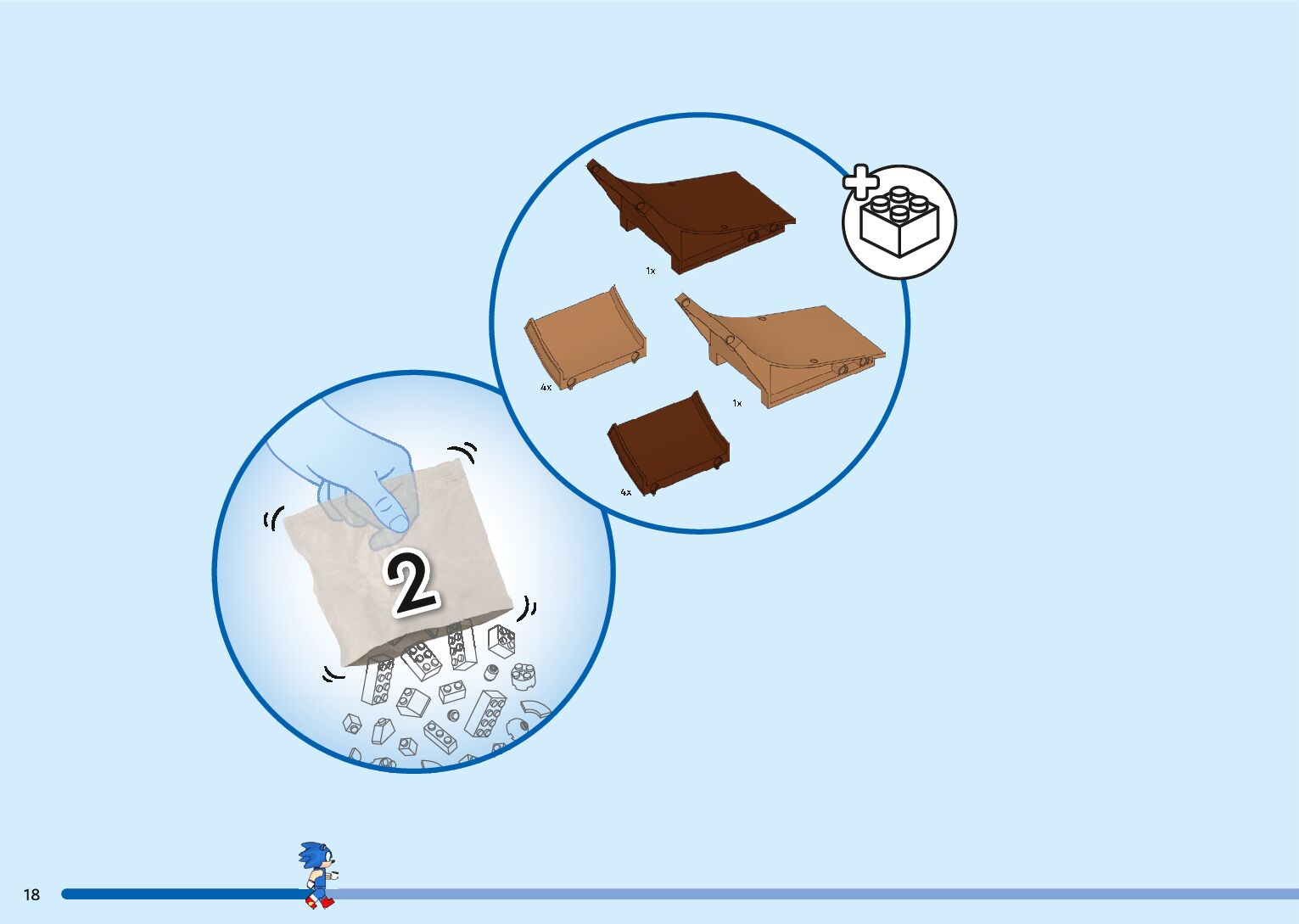 1x

4x

1x

4x

2

18