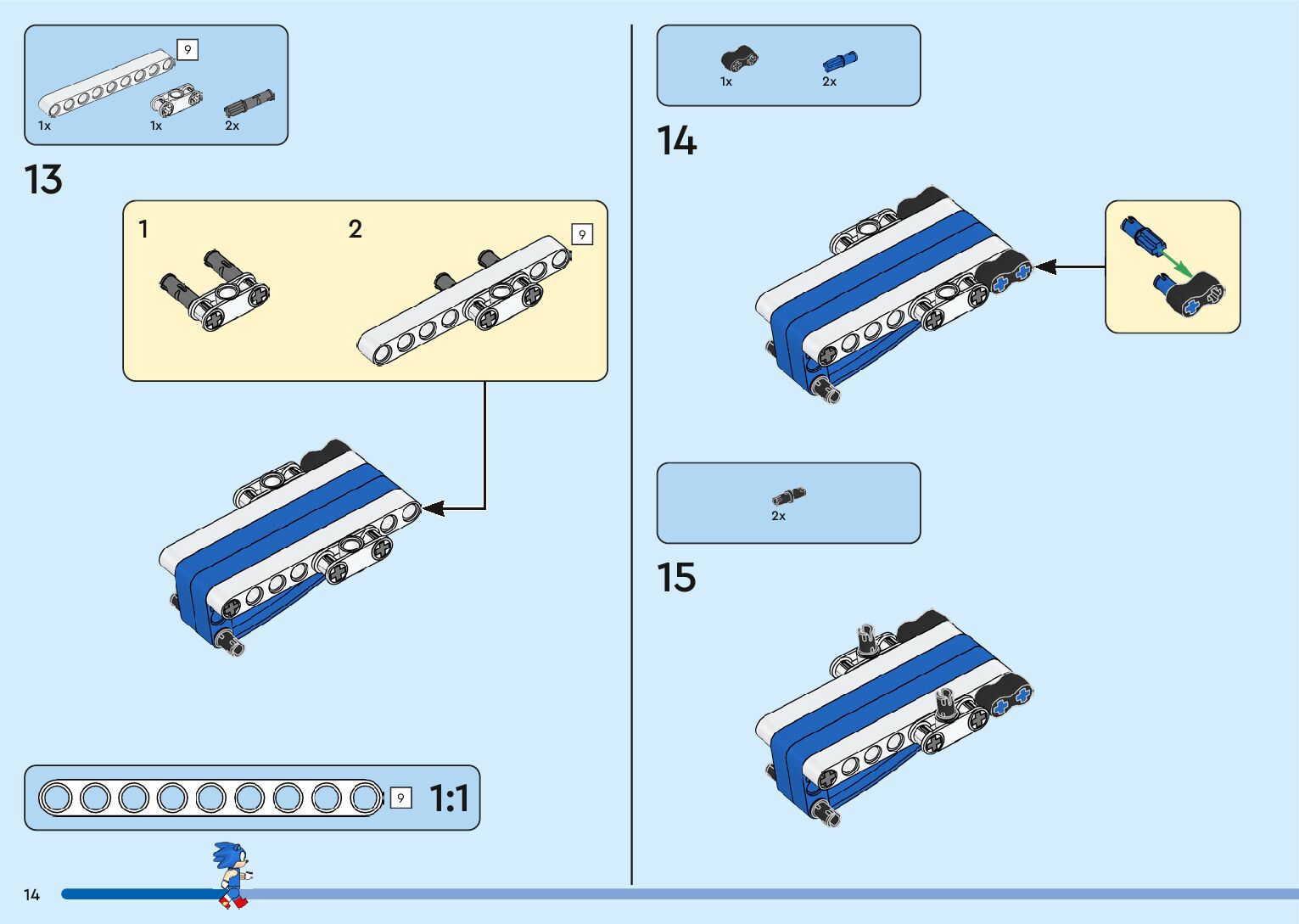 9
1x
1x
2x

13

1
2
9

9 1:1

14

1x
2x

14

2x

15