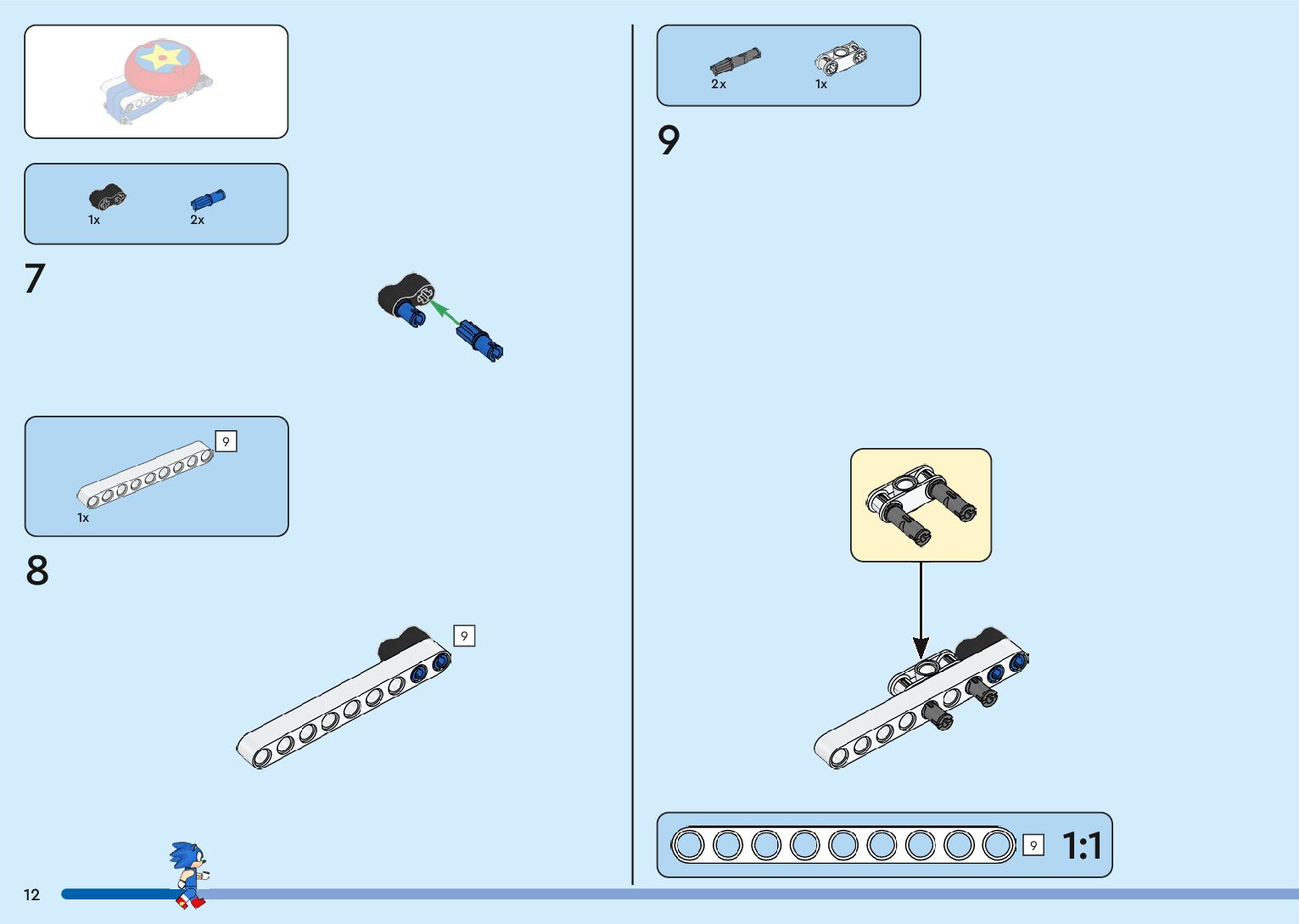 1x
2x

7

9
1x

8

9

2x
1x

9

9
1:1

12