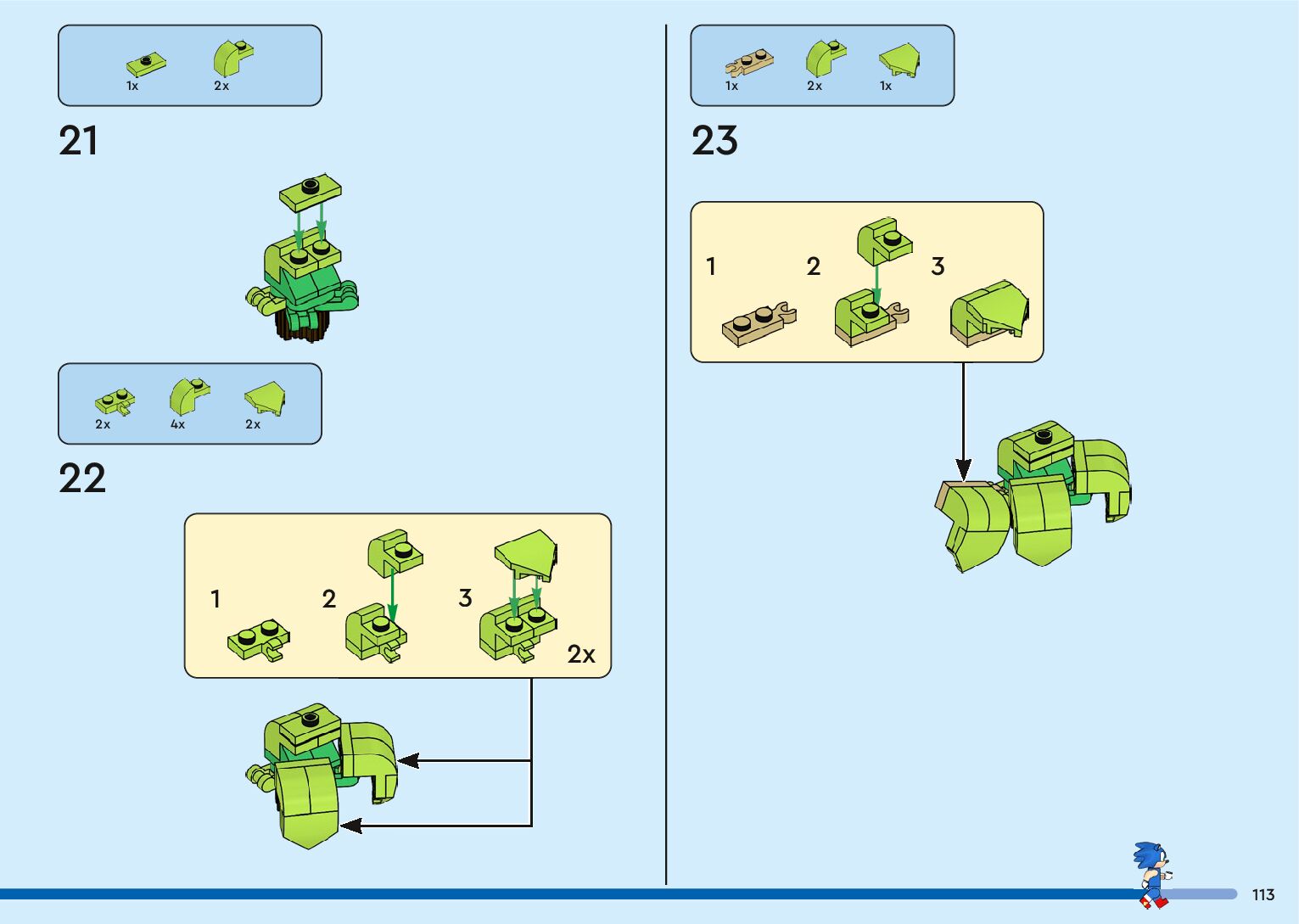 1x 2x

21

2x 4x 2x

22

1 2 3

2x

1x 2x 1x

23

1 2 3

113