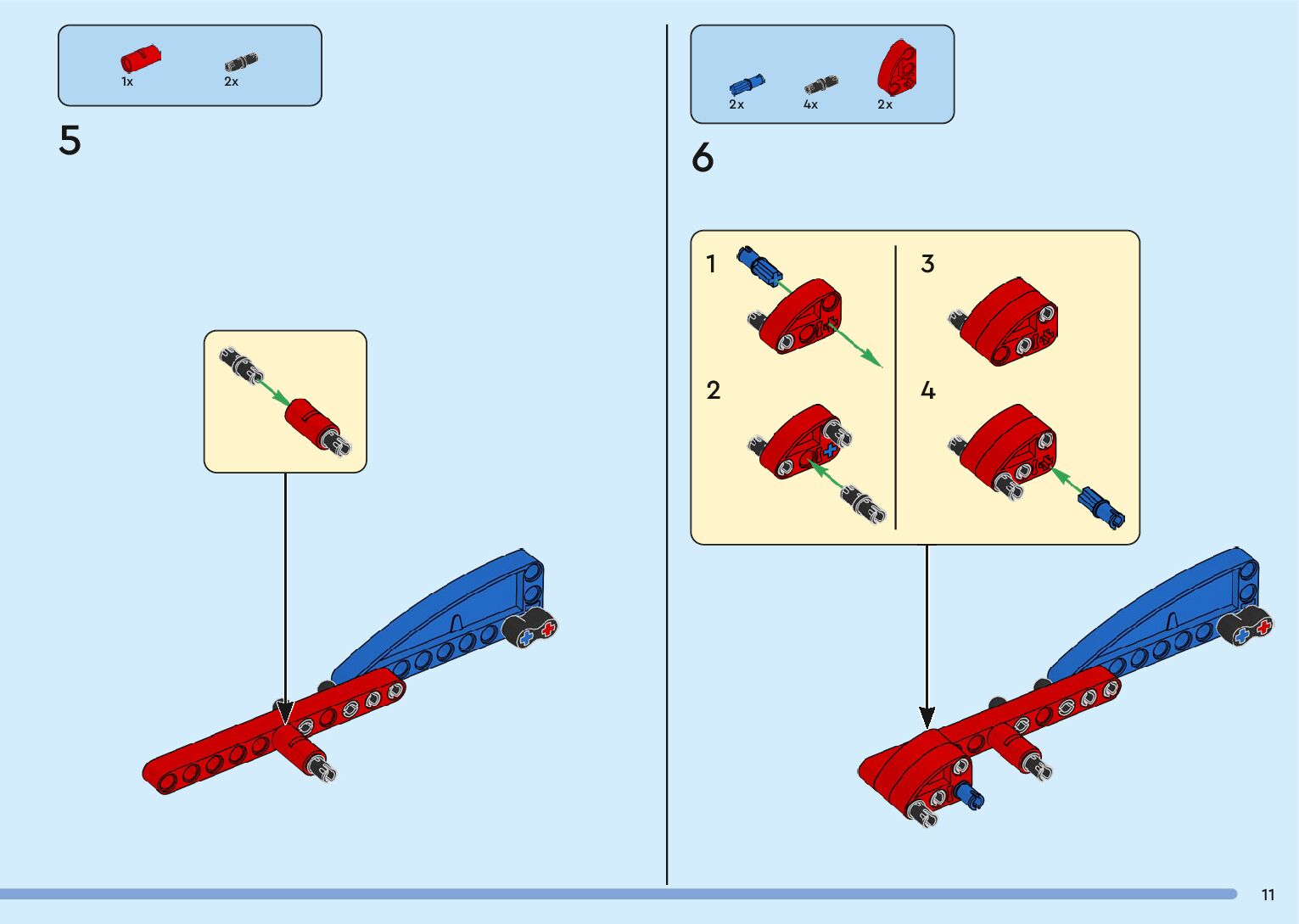 1x 2x

5

2x 4x 2x

6

1

2

3

4

11