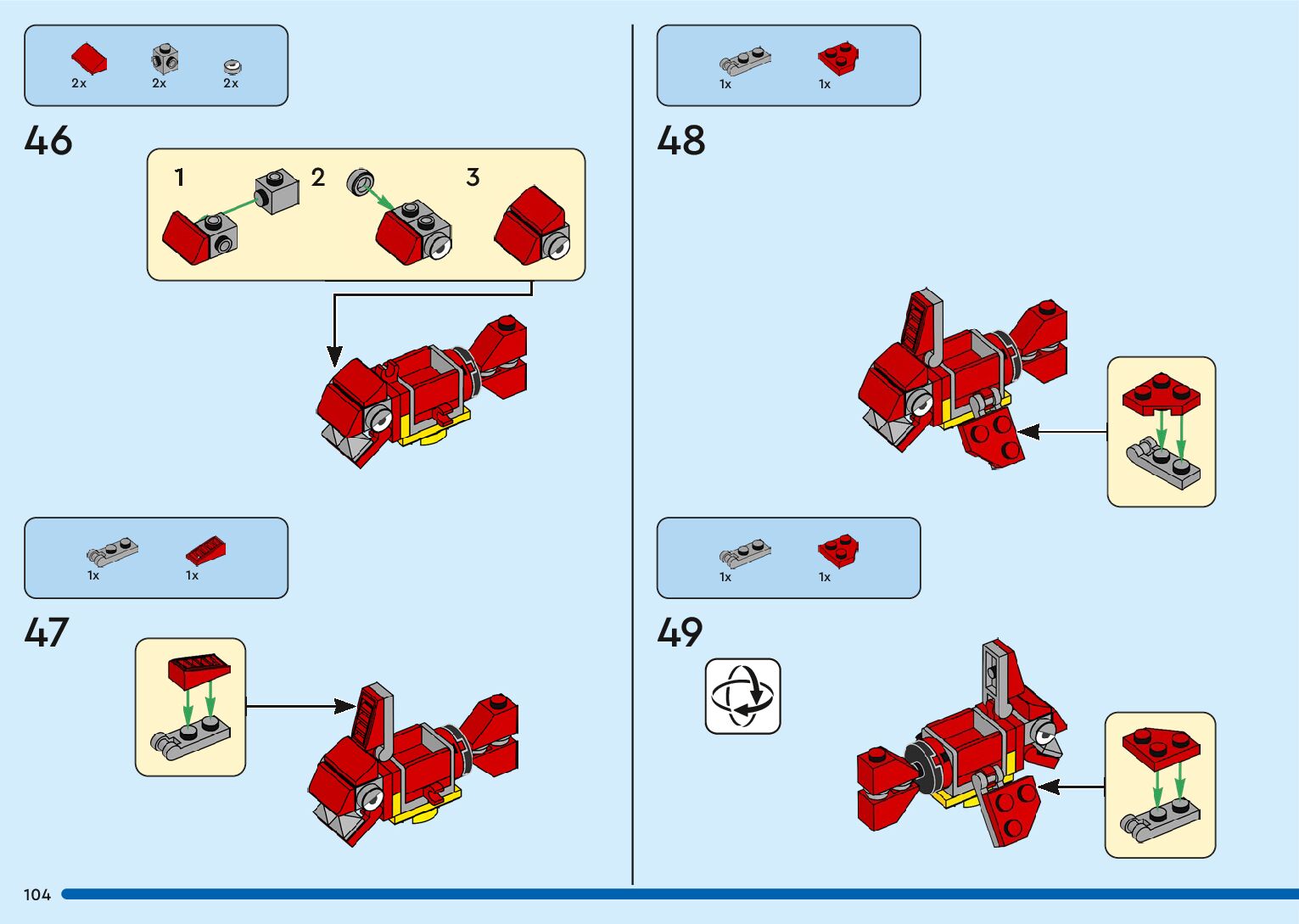 2x
2x
2x

46

1
2
3

1x
1x

47

1x
1x

48

1x
1x

49

104