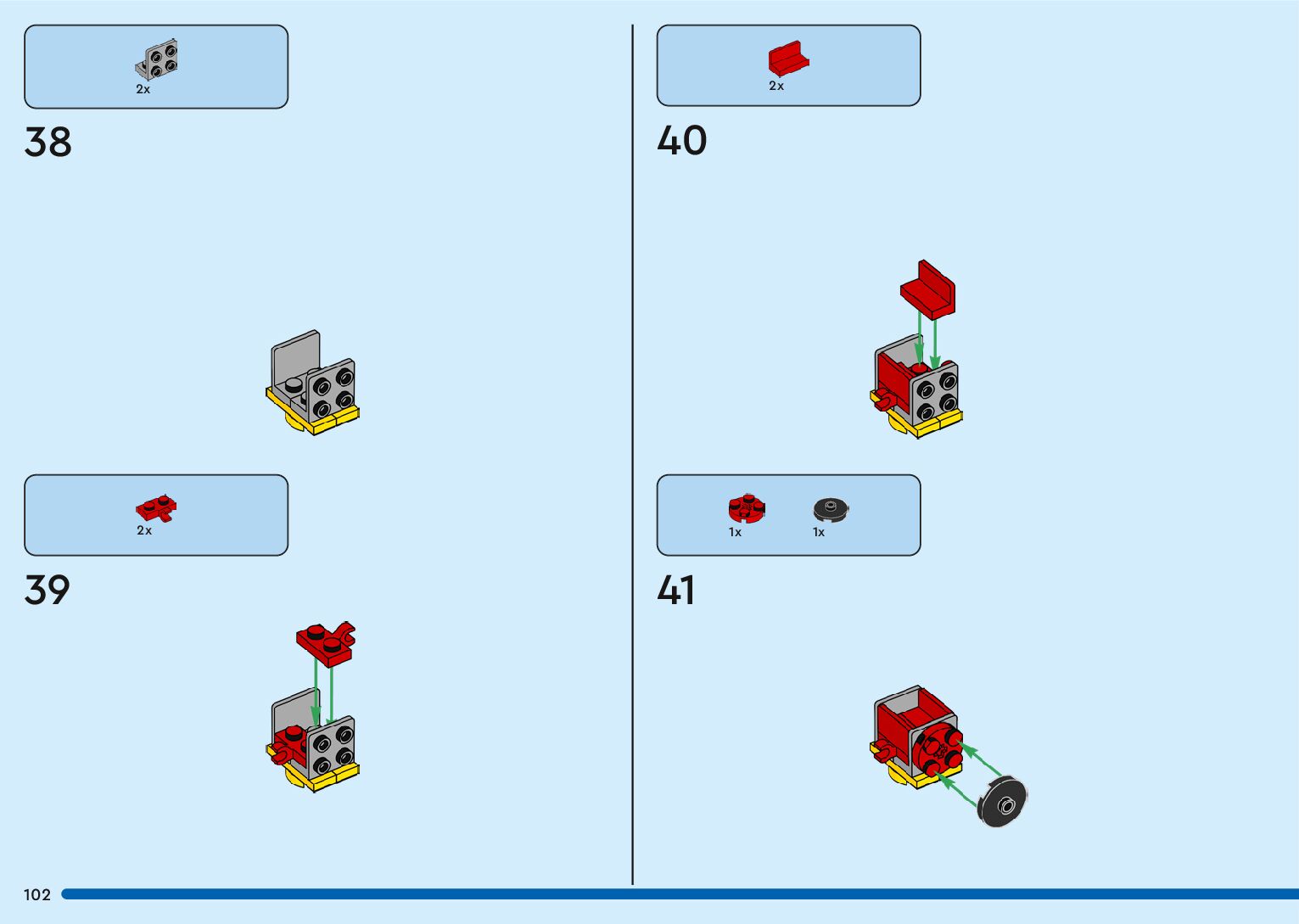 2x

38

2x

39

2x

40

1x 1x

41

102