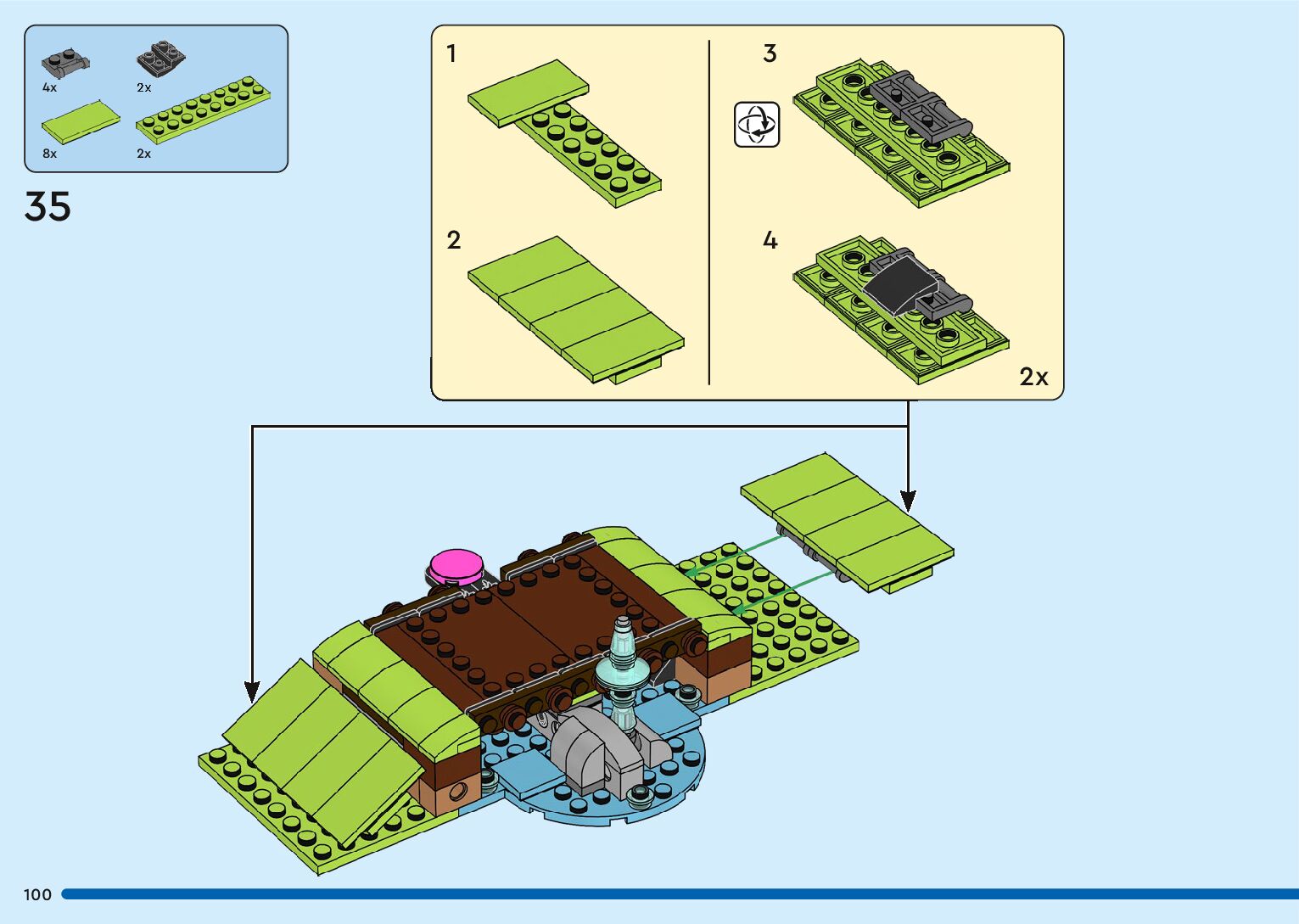 4x
2x
8x
2x

35

1
2
3
4
2x

100