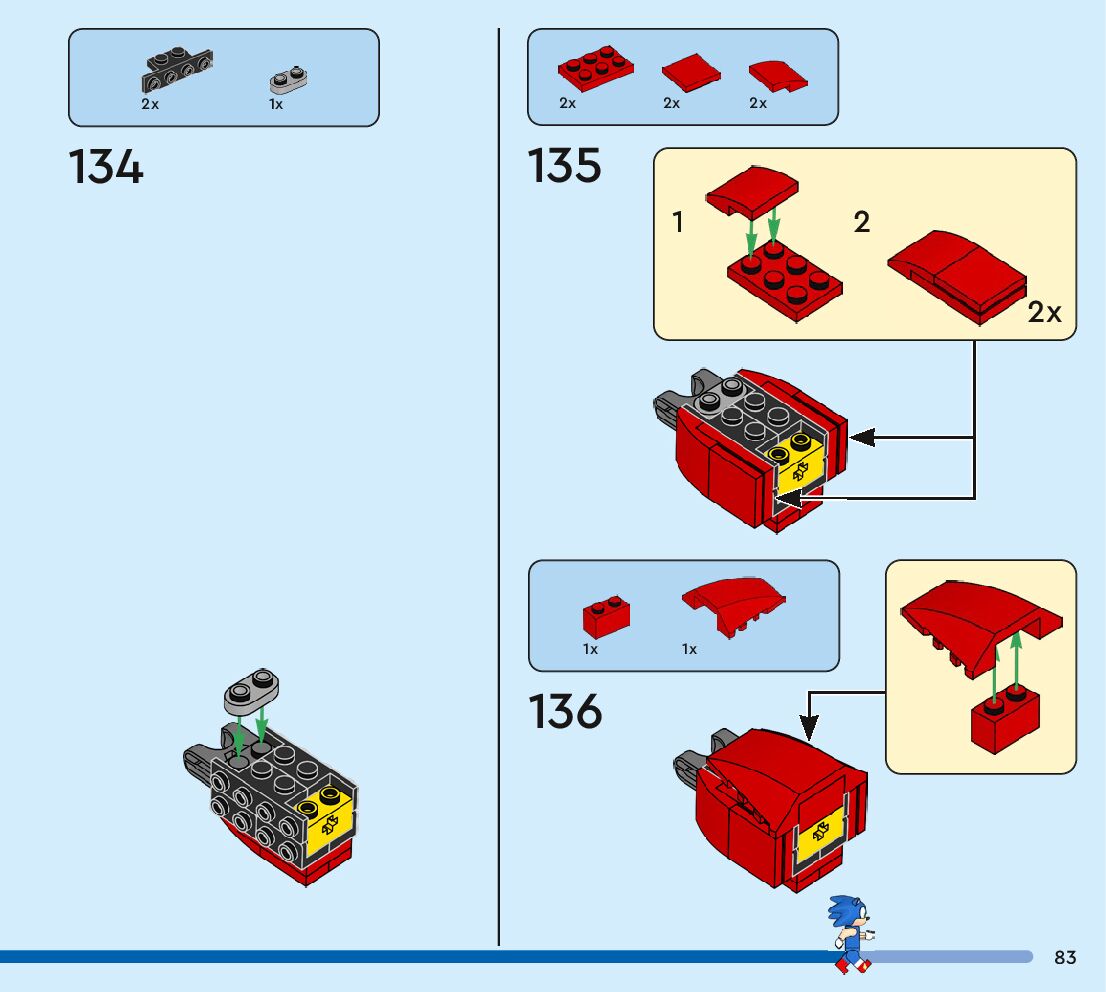 2x 1x

134

2x 2x 2x

135

1 2

2x

1x 1x

136

83