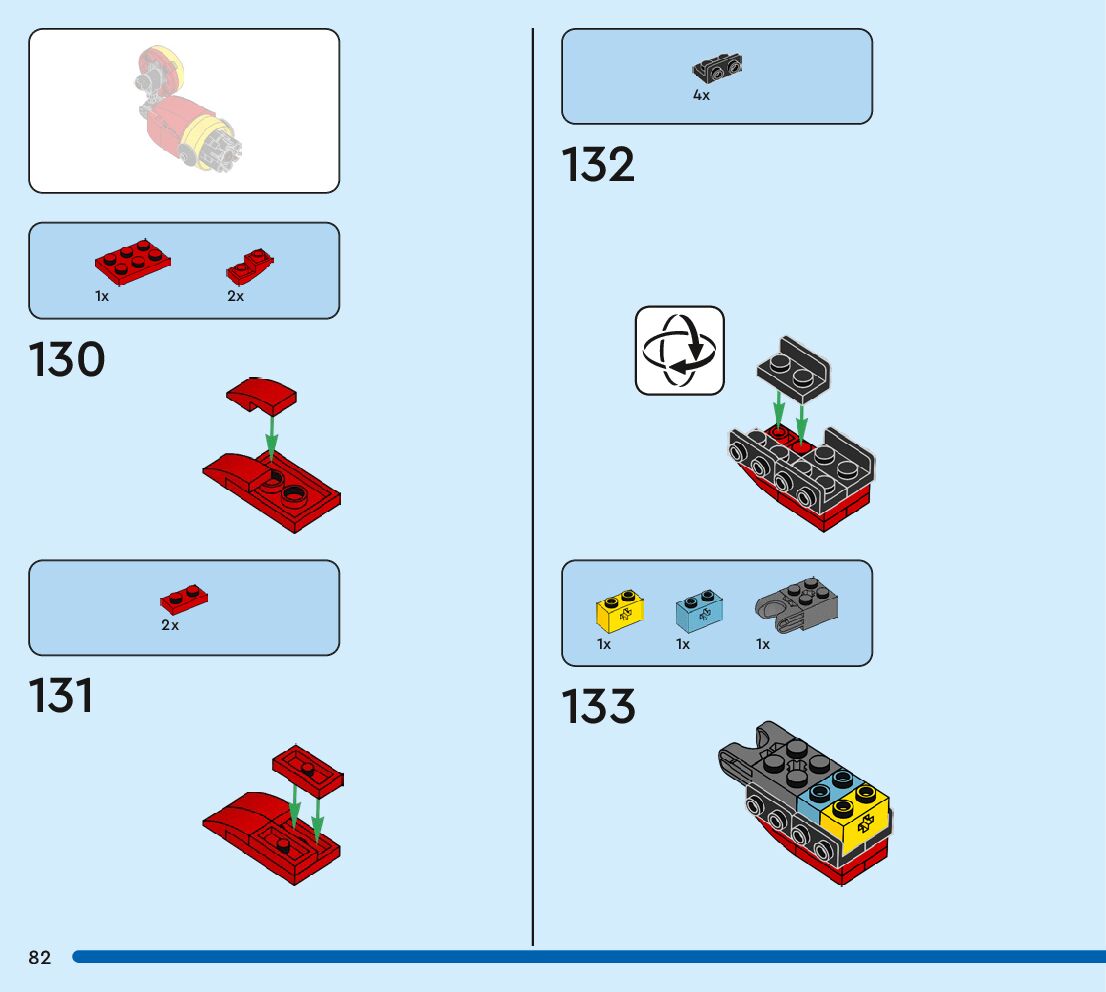 1x 2x

130

2x

131

4x

132

1x 1x 1x

133

82